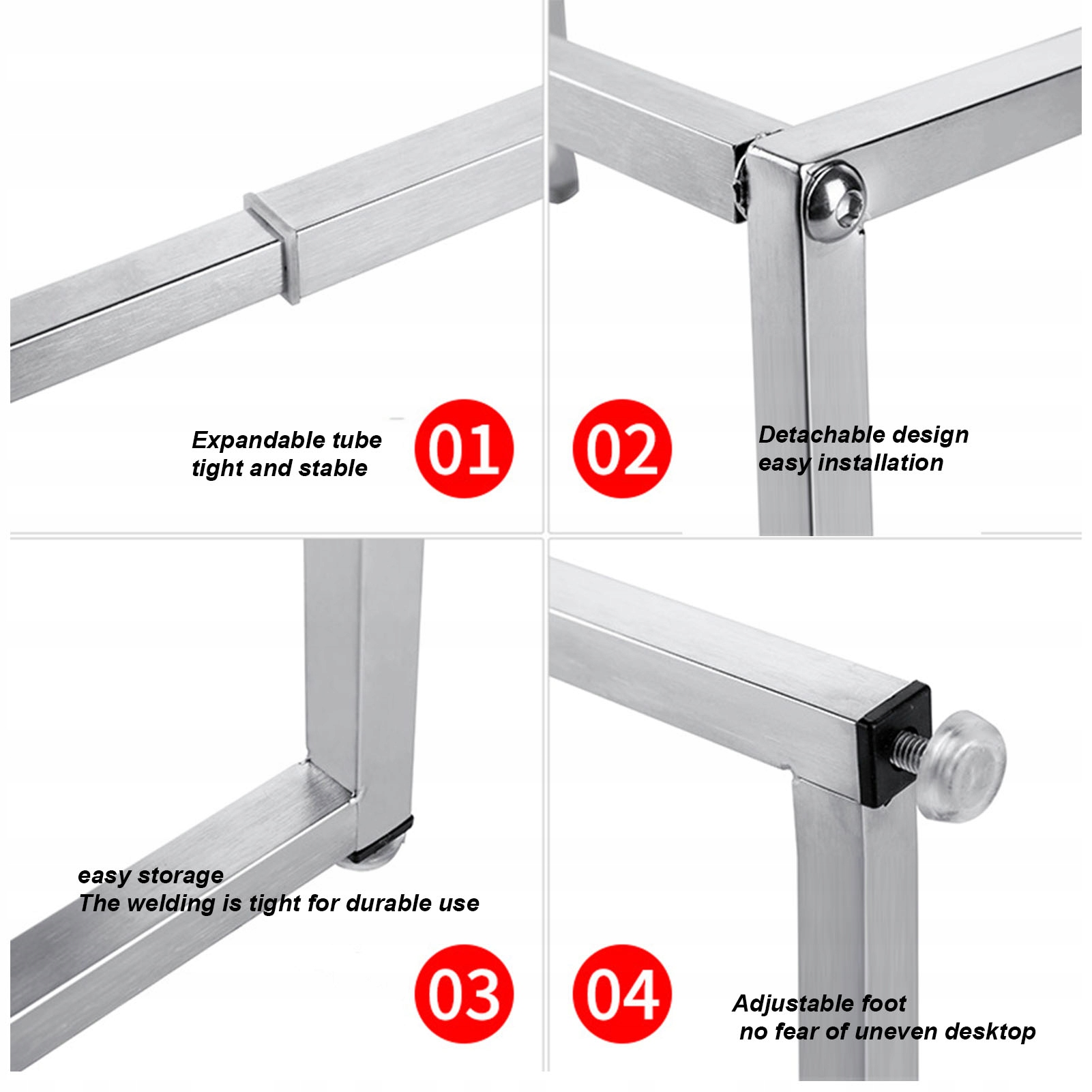 Expandable tube
tight and stable

01

02

Detachable design
easy installation

easy storage
The welding is tight for durable use

03

04

Adjustable foot
no fear of uneven desktop