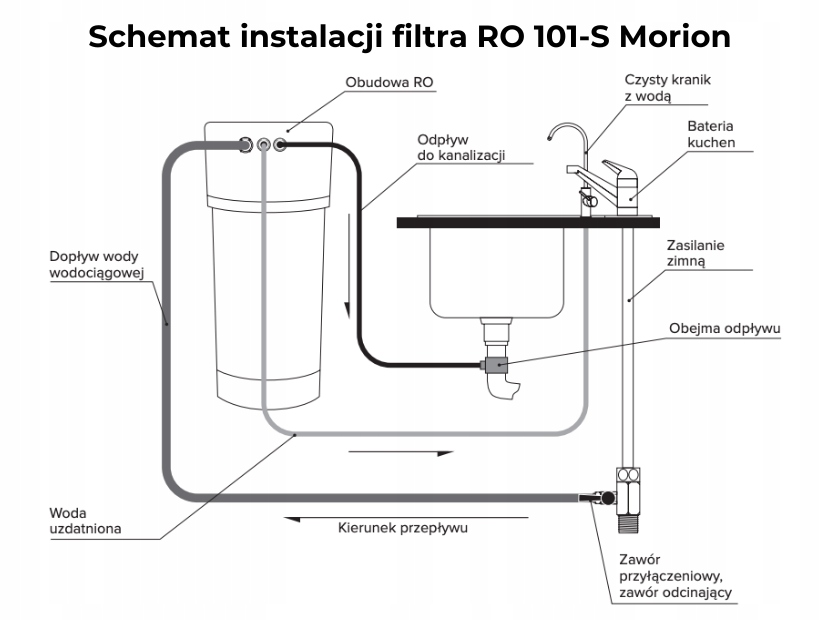 Schemat instalacji filtra RO 101-S Morion

Obudowa RO

Czysty kranik z wodą

Bateria kuchen

Odpływ do kanalizacji

Dopływ wody wodociągowej

Zasilanie zimną

Obejma odpływu

Woda uzdatniona

Kierunek przepływu

Zawór przyłączeniowy, zawór odcinający