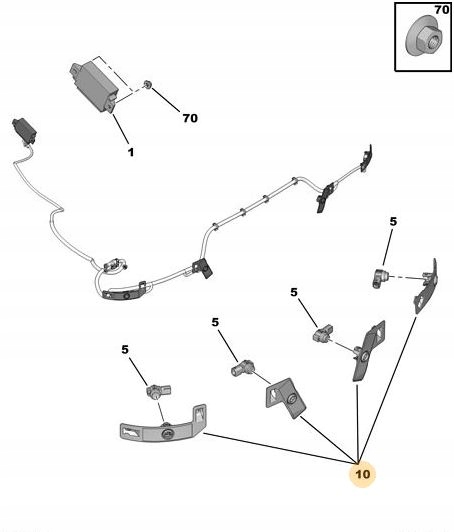 70

70

1

5

5

5

5

10