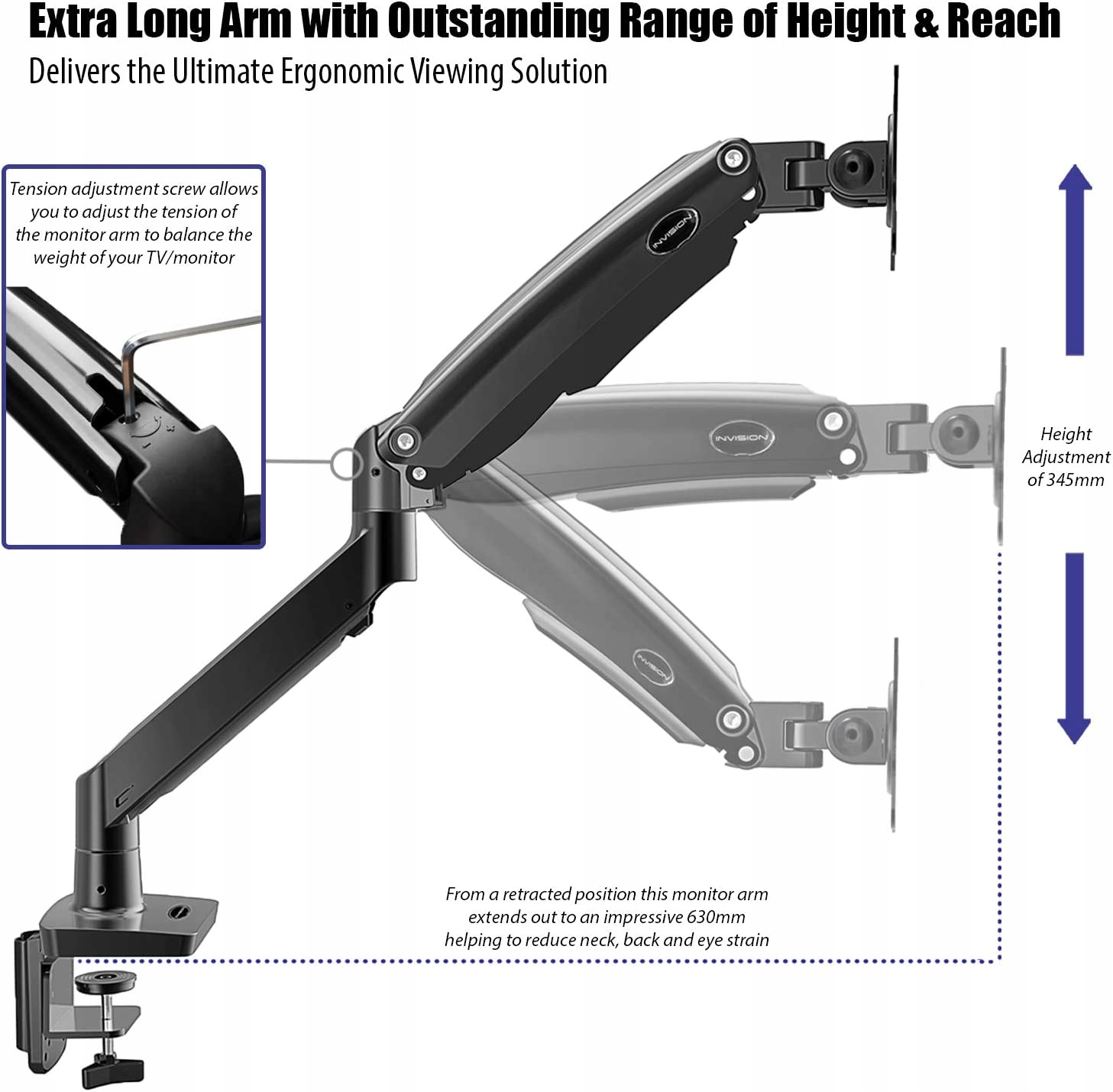 Extra Long Arm with Outstanding Range of Height & Reach
Delivers the Ultimate Ergonomic Viewing Solution

Tension adjustment screw allows you to adjust the tension of the monitor arm to balance the weight of your TV/monitor

INVISION

INVISION

INVISION

Height Adjustment of 345mm

From a retracted position this monitor arm extends out to an impressive 630mm helping to reduce neck, back and eye strain