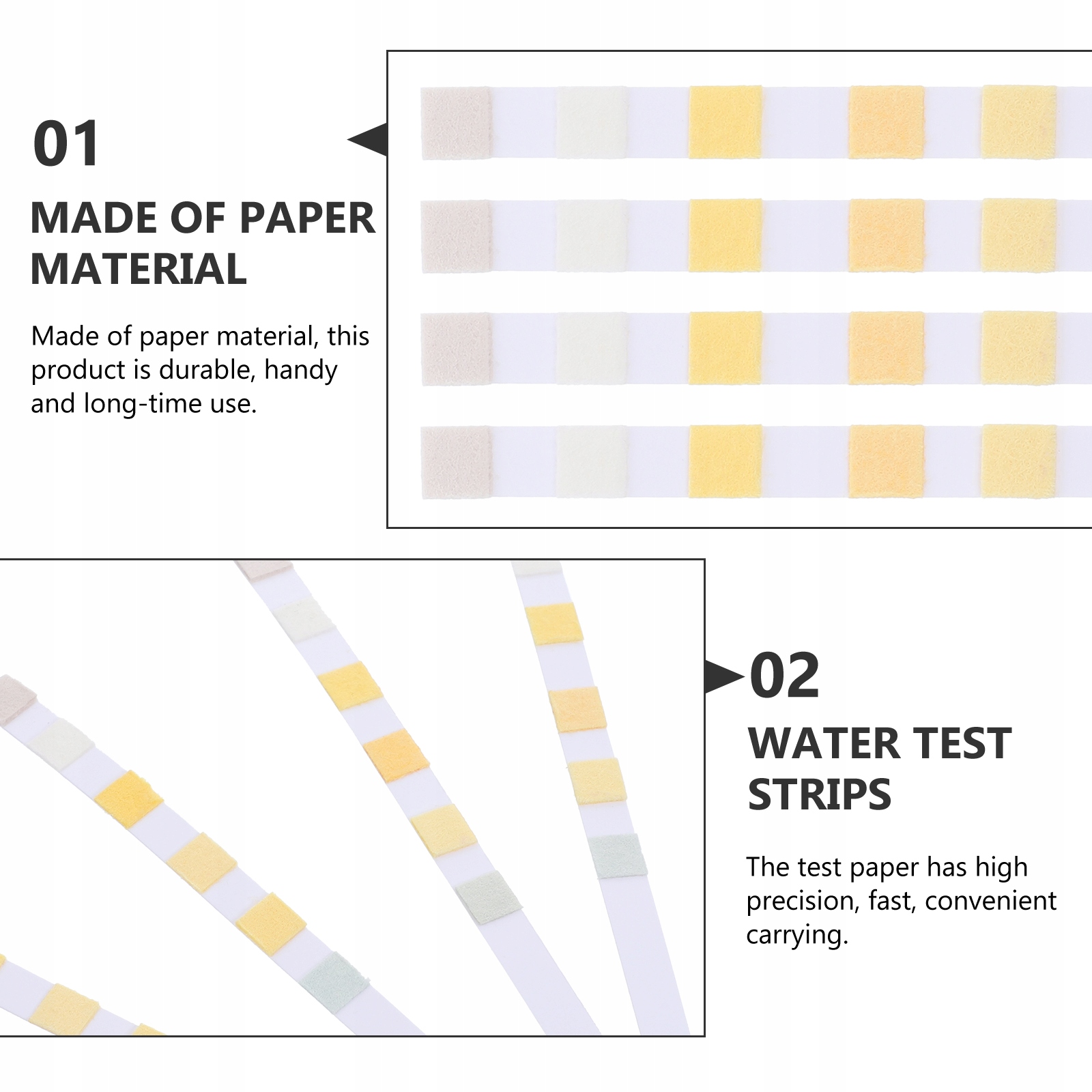 01

MADE OF PAPER MATERIAL

Made of paper material, this product is durable, handy and long-time use.

02

WATER TEST STRIPS

The test paper has high precision, fast, convenient carrying.