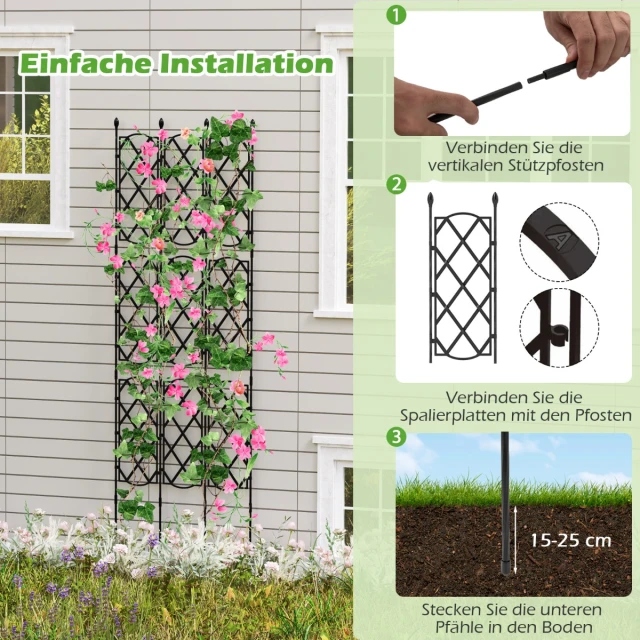 Einfache Installation

1

Verbinden Sie die vertikalen Stützpfosten

2

A

Verbinden Sie die Spalierplatten mit den Pfosten

3

15-25 cm

Stecken Sie die unteren Pfähle in den Boden