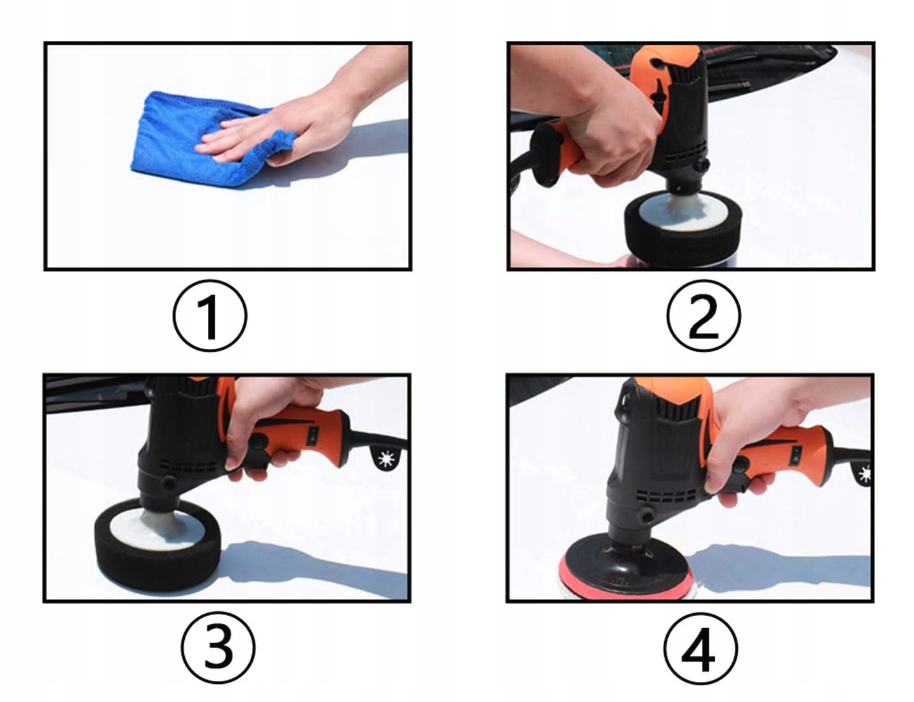 ①

②

③

④