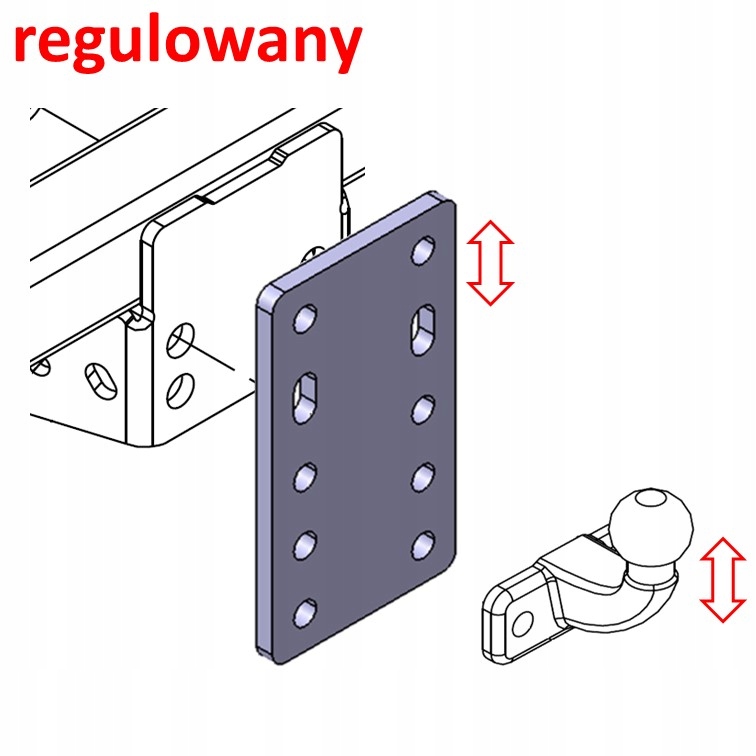 regulowany