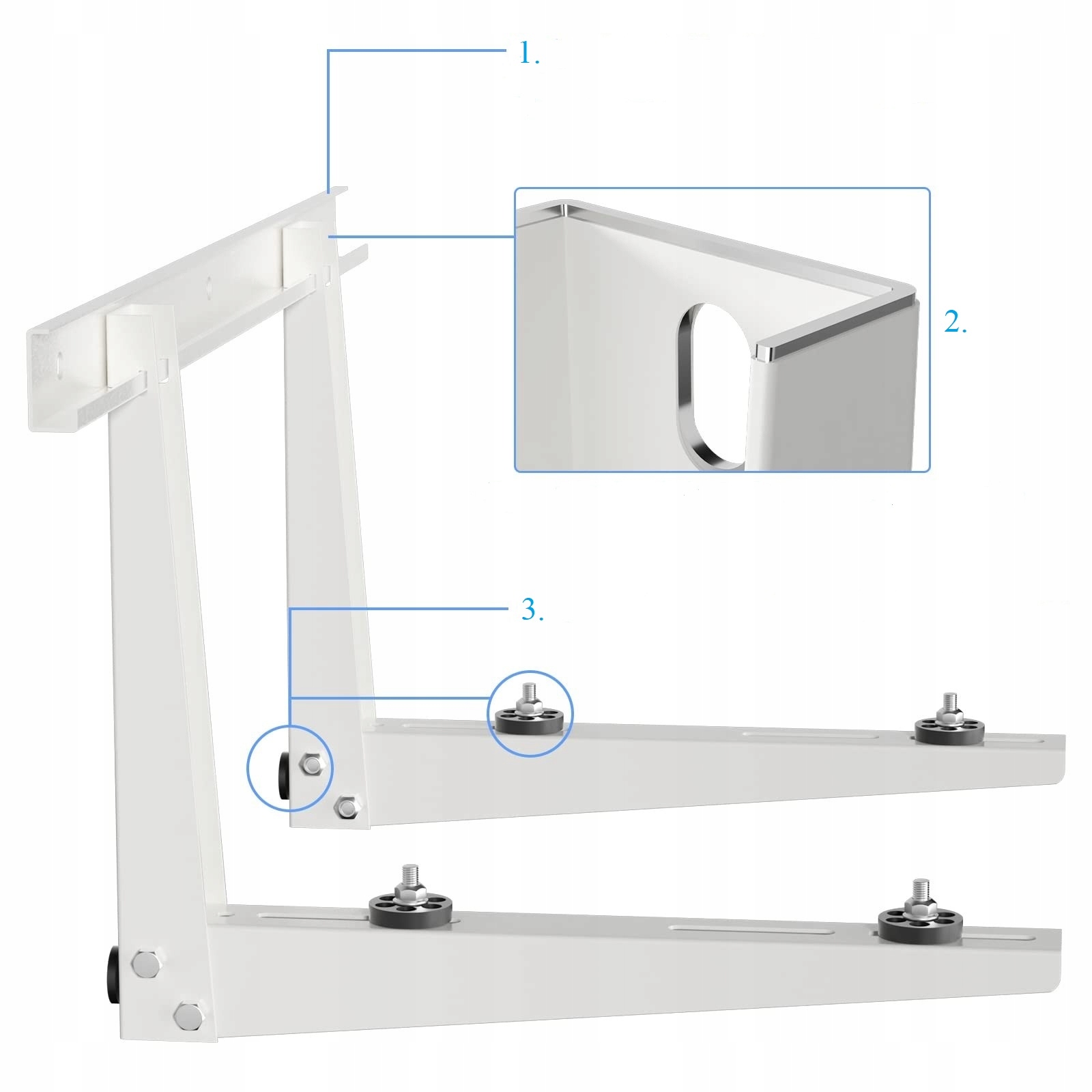 1.

2.

3.