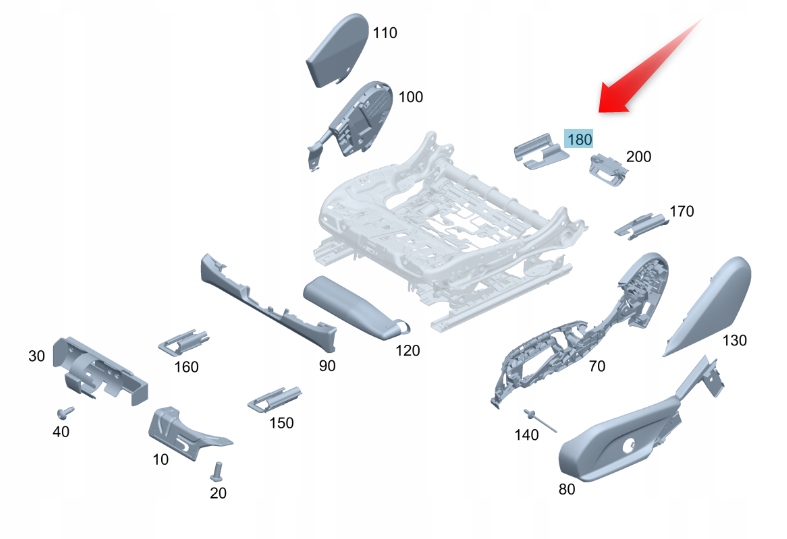 110
100
180
200
170
30
160
90
120
130
70
40
150
140
10
20
80