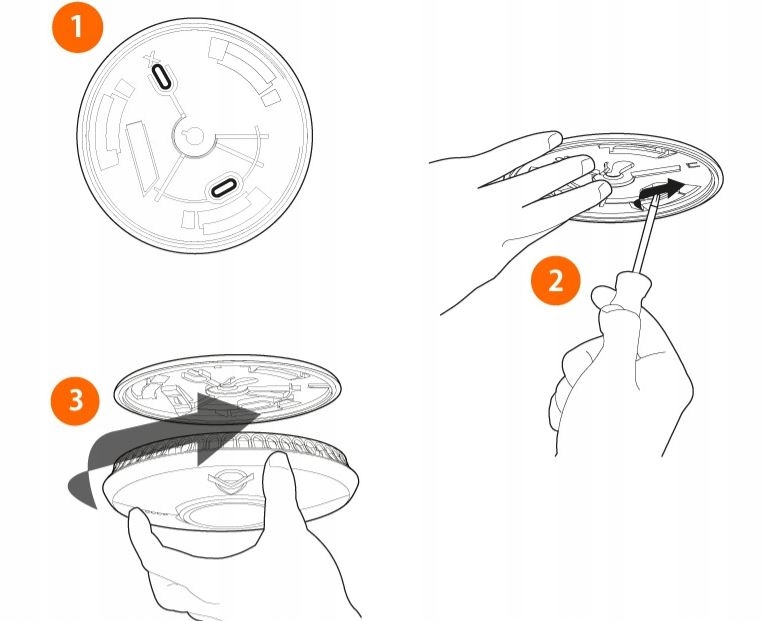 1

2

3