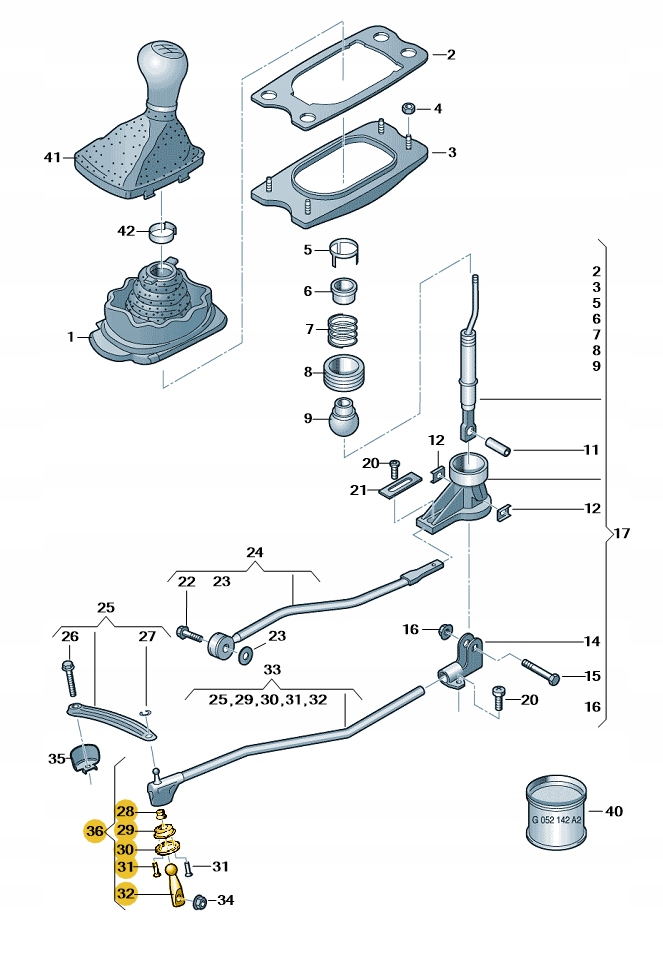 2
4
3
41
42
1
5
6
7
8
9
2
3
5
6
7
8
9
11
12
20
21
12
17
24
22
23
23
25
26
27
16
14
15
20
16
33
25,29,30,31,32
35
28
36
29
30
31
31
32
34
G 052 142 A2
40