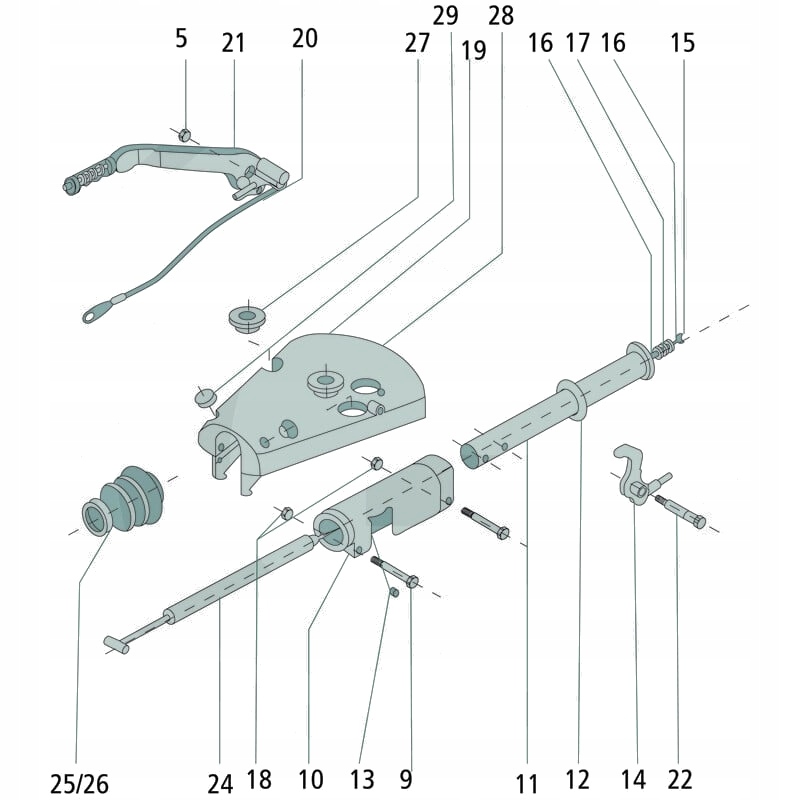 5 21 20 27 29 19 28 16 17 16 15

25/26 24 18 10 13 9 11 12 14 22