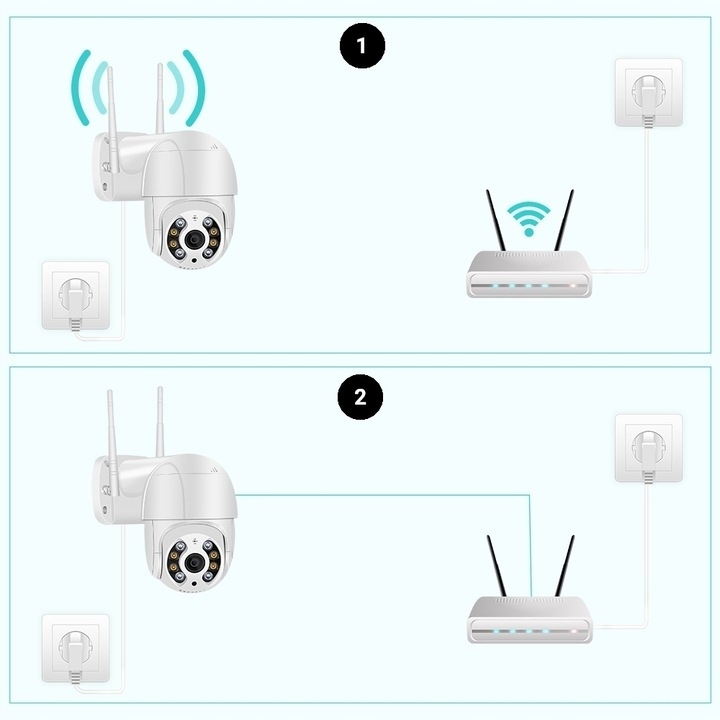 1

2