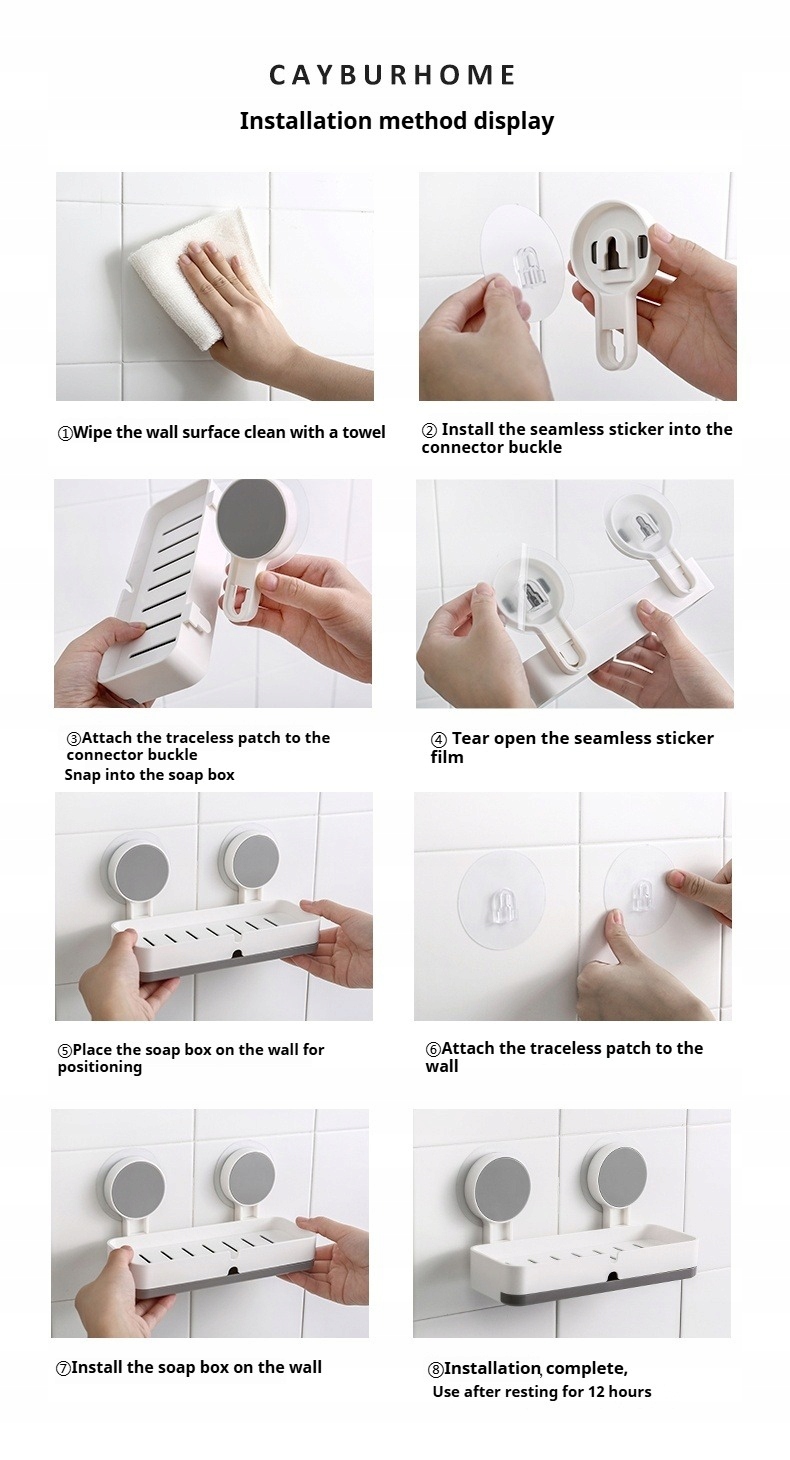 CAYBURHOME

Installation method display

①Wipe the wall surface clean with a towel

② Install the seamless sticker into the connector buckle

③Attach the traceless patch to the connector buckle
Snap into the soap box

④ Tear open the seamless sticker film

⑤Place the soap box on the wall for positioning

⑥Attach the traceless patch to the wall

⑦Install the soap box on the wall

⑧Installation, complete,
Use after resting for 12 hours