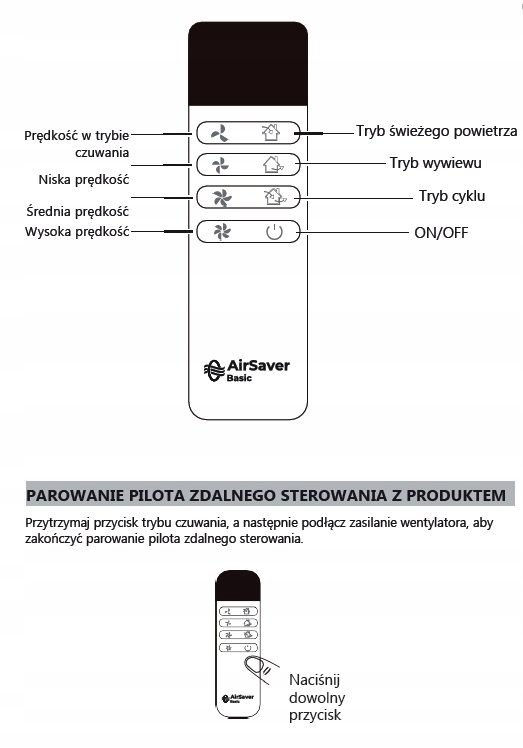 Prędkość w trybie czuwania

Niska prędkość

Średnia prędkość

Wysoka prędkość

Tryb świeżego powietrza

Tryb wywiewu

Tryb cyklu

ON/OFF

AirSaver Basic

PAROWANIE PILOTA ZDALNEGO STEROWANIA Z PRODUKTEM

Przytrzymaj przycisk trybu czuwania, a następnie podłącz zasilanie wentylatora, aby zakończyć parowanie pilota zdalnego sterowania.

AirSaver Basic

Naciśnij dowolny przycisk