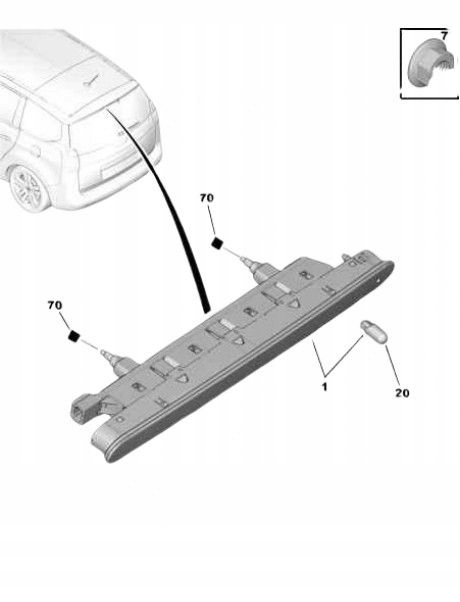 7
70
70
1
20