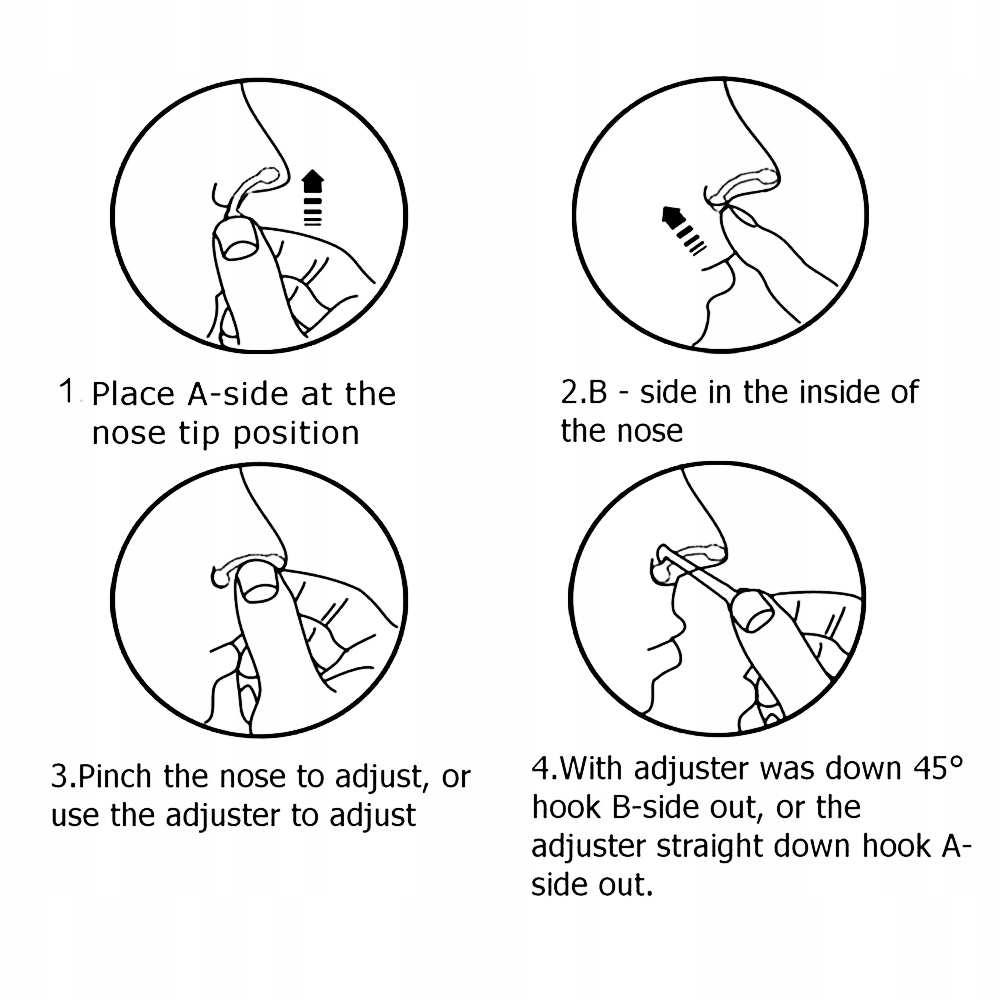 1 Place A-side at the nose tip position

2.B - side in the inside of the nose

3.Pinch the nose to adjust, or use the adjuster to adjust

4.With adjuster was down 45° hook B-side out, or the adjuster straight down hook A-side out.