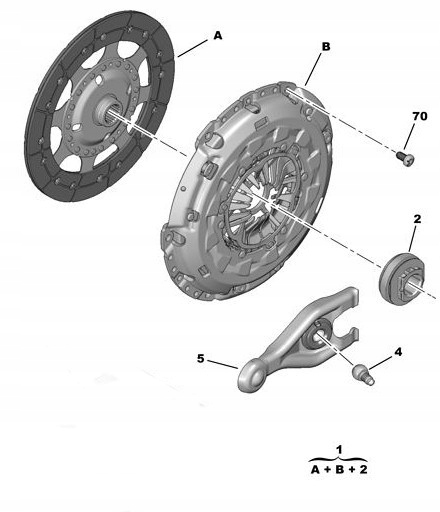 A
B
70
2
5
4
1
A + B + 2