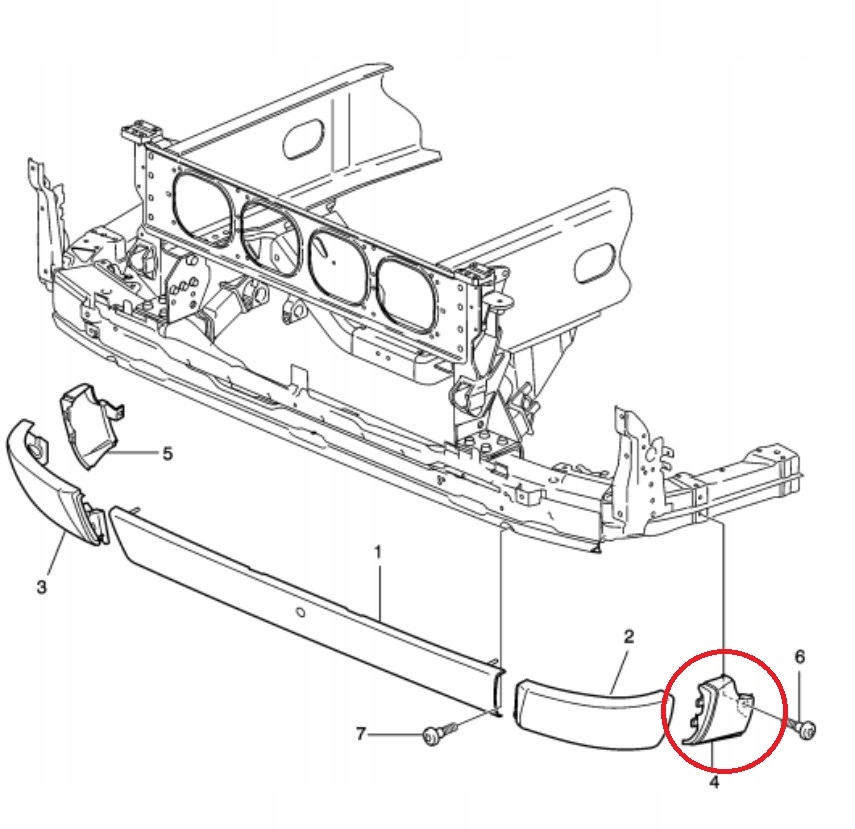 5
3
1
2
6
7
4