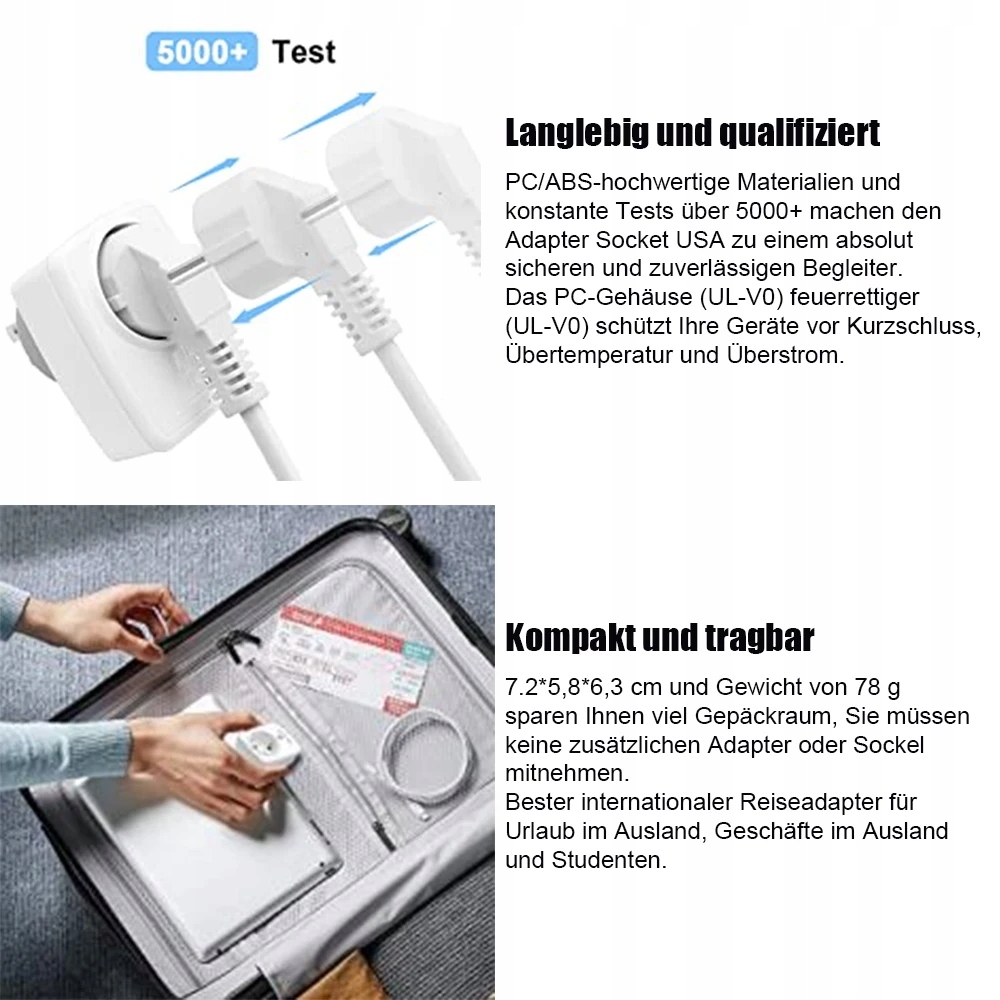 5000+ Test

Langlebig und qualifiziert

PC/ABS-hochwertige Materialien und konstante Tests über 5000+ machen den Adapter Socket USA zu einem absolut sicheren und zuverlässigen Begleiter.
Das PC-Gehäuse (UL-V0) feuerrettiger (UL-V0) schützt Ihre Geräte vor Kurzschluss, Übertemperatur und Überstrom.

Kompakt und tragbar

7.2*5,8*6,3 cm und Gewicht von 78 g sparen Ihnen viel Gepäckraum, Sie müssen keine zusätzlichen Adapter oder Sockel mitnehmen.
Bester internationaler Reiseadapter für Urlaub im Ausland, Geschäfte im Ausland und Studenten.