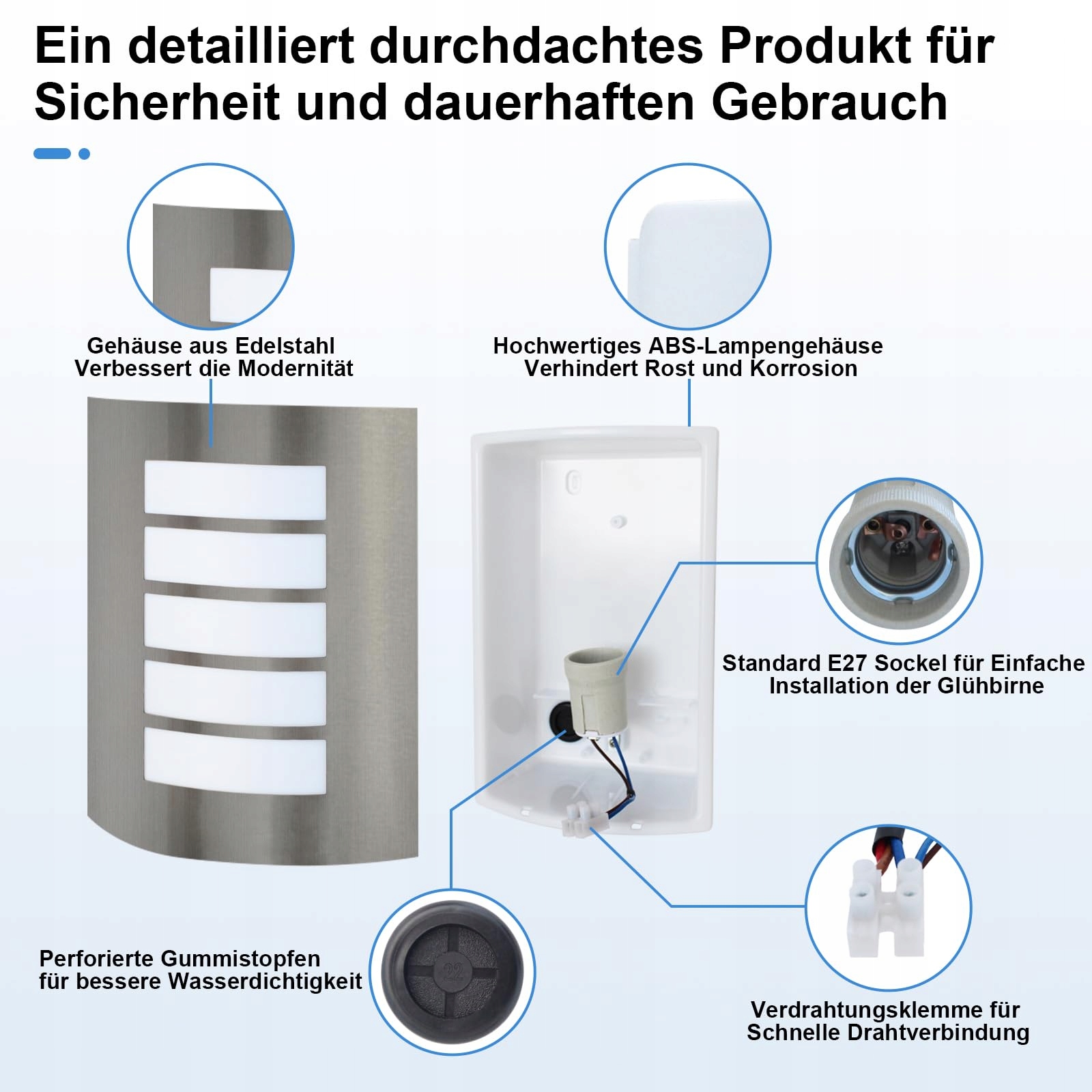 Ein detailliert durchdachtes Produkt für Sicherheit und dauerhaften Gebrauch

Gehäuse aus Edelstahl
Verbessert die Modernität

Hochwertiges ABS-Lampengehäuse
Verhindert Rost und Korrosion

Standard E27 Sockel für Einfache
Installation der Glühbirne

Perforierte Gummistopfen
für bessere Wasserdichtigkeit

22

Verdrahtungsklemme für
Schnelle Drahtverbindung