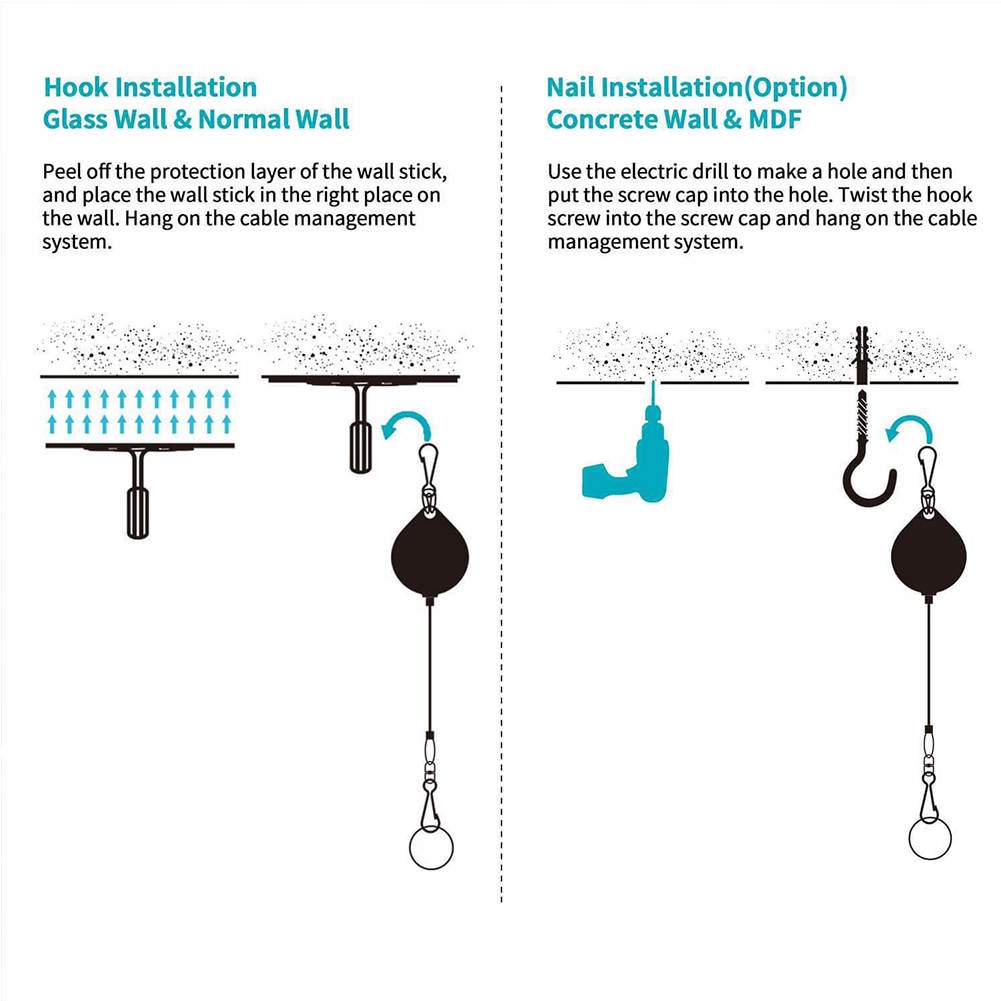 Hook Installation
Glass Wall & Normal Wall

Peel off the protection layer of the wall stick, and place the wall stick in the right place on the wall. Hang on the cable management system.

Nail Installation(Option)
Concrete Wall & MDF

Use the electric drill to make a hole and then put the screw cap into the hole. Twist the hook screw into the screw cap and hang on the cable management system.