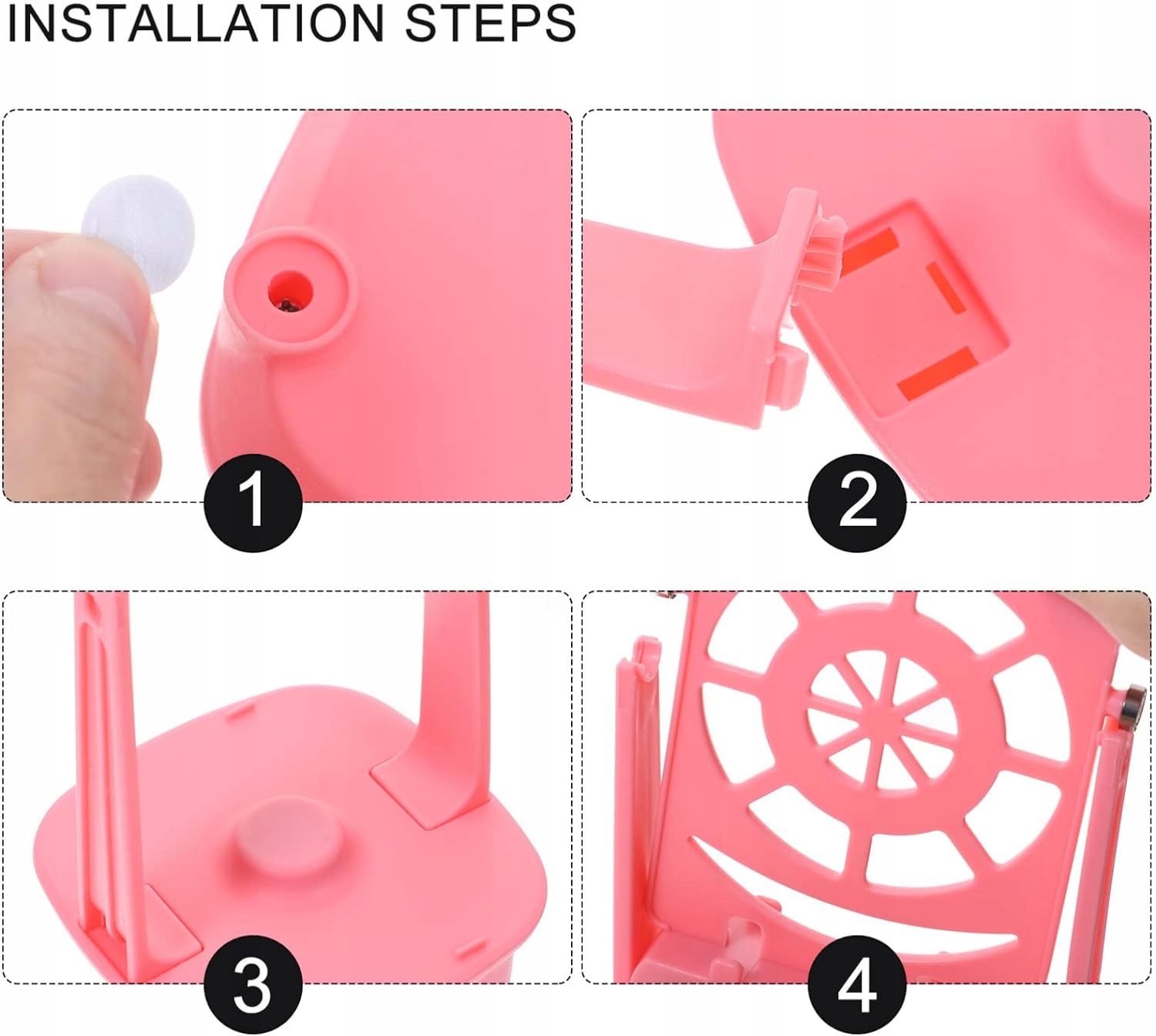 INSTALLATION STEPS

1

2

3

4