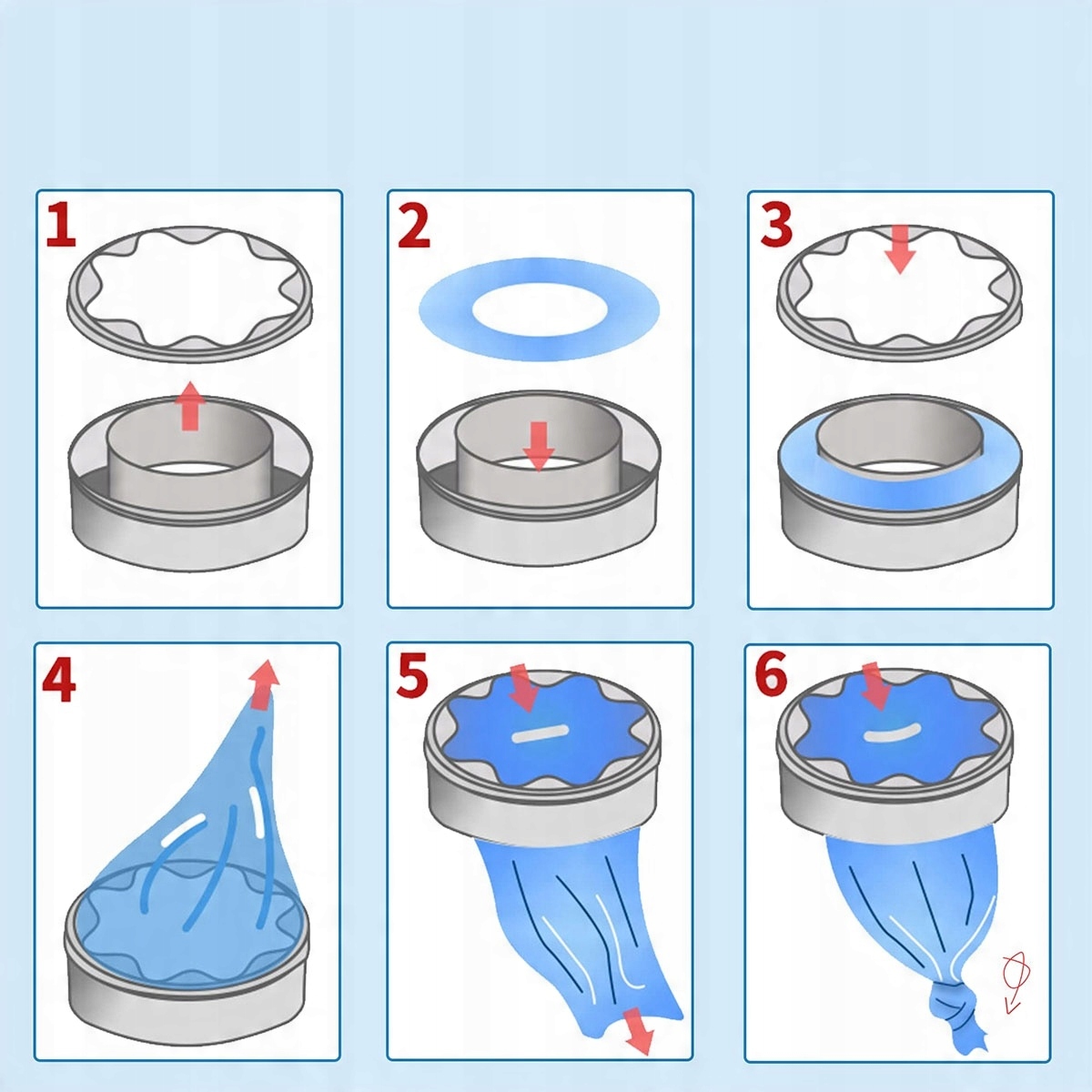 1

2

3

4

5

6