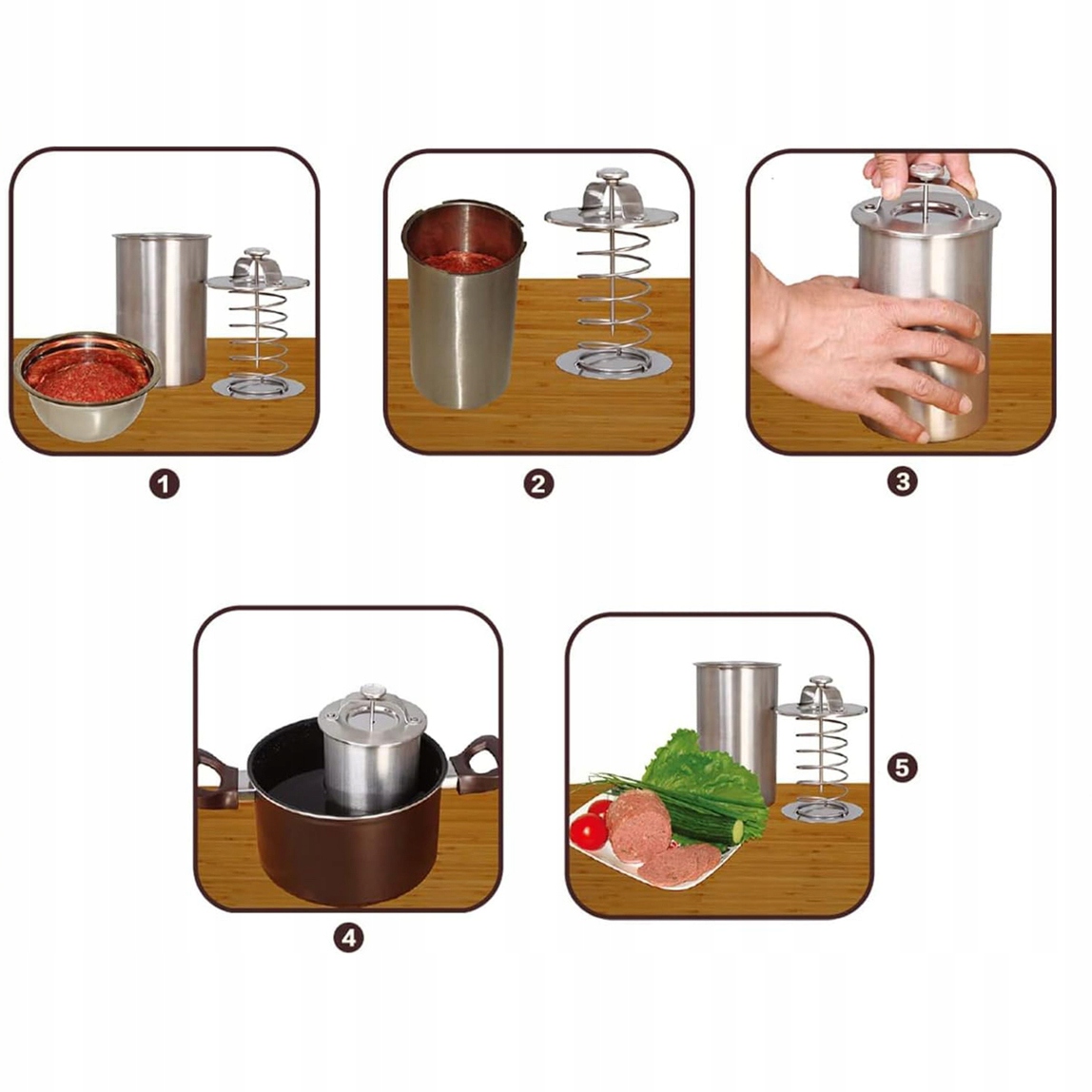 1

2

3

4

5