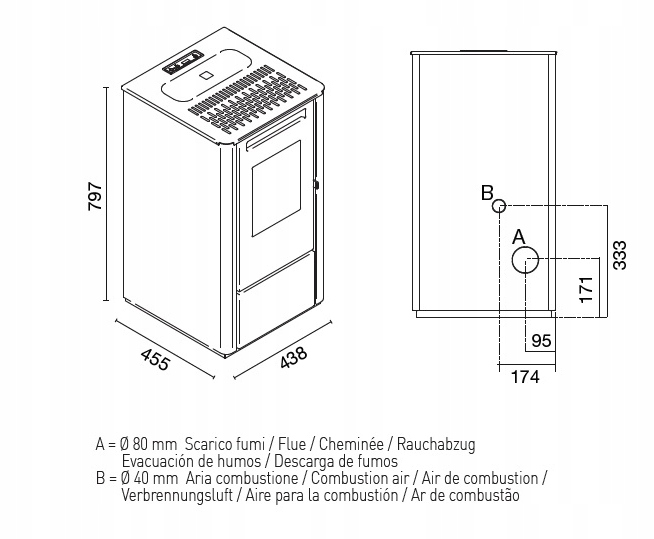 797

455

438

B

A

333

171

95

174

A = Ø 80 mm Scarico fumi / Flue / Cheminée / Rauchabzug
Evacuación de humos / Descarga de fumos
B = Ø 40 mm Aria combustione / Combustion air / Air de combustion /
Verbrennungsluft / Aire para la combustión / Ar de combustão