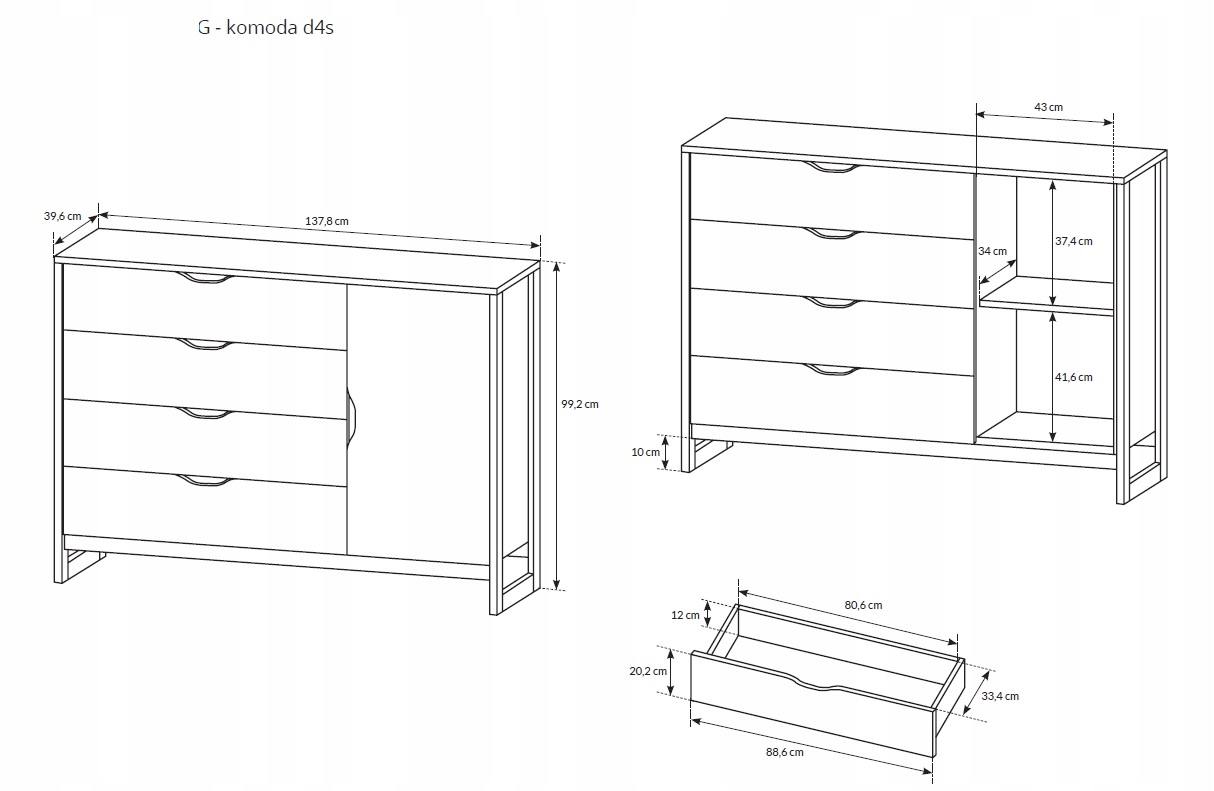 G - komoda d4s

39,6 cm
137,8 cm
99,2 cm

43 cm
34 cm
37,4 cm
41,6 cm
10 cm

12 cm
80,6 cm
20,2 cm
33,4 cm
88,6 cm