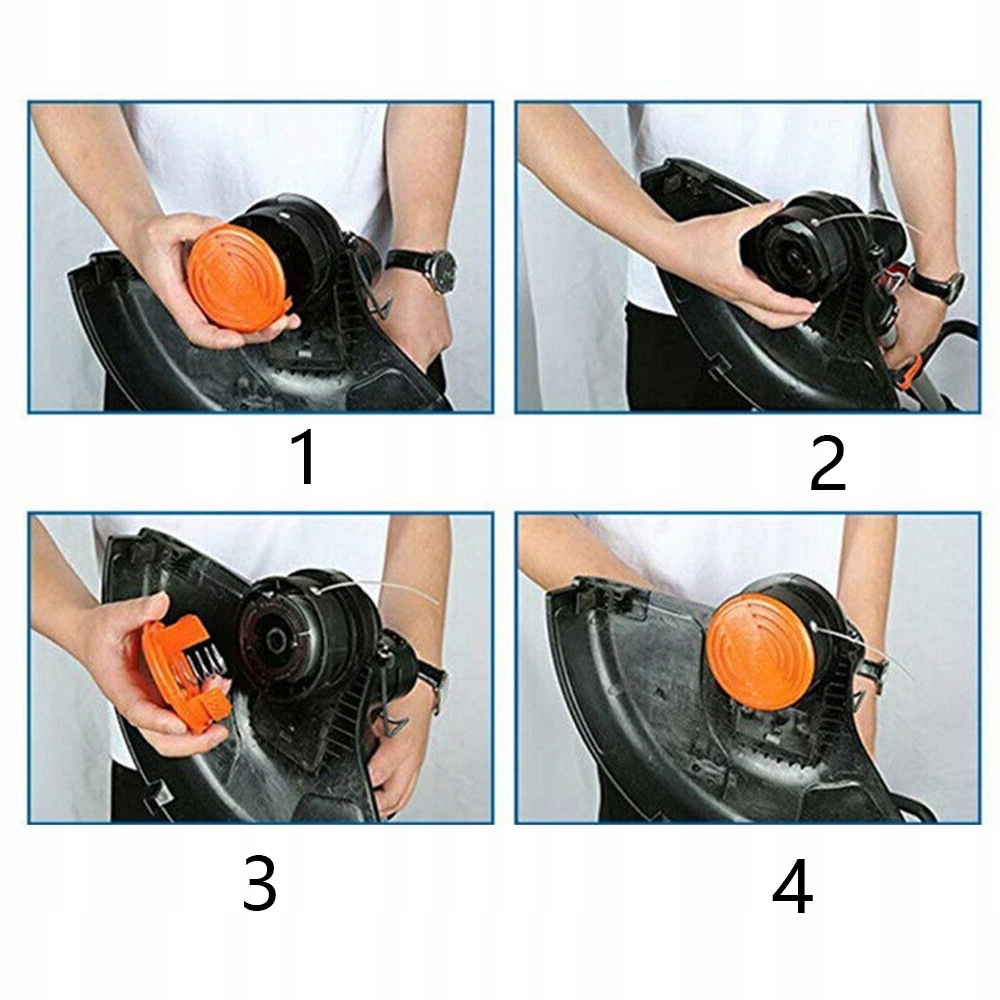 1

2

3

4