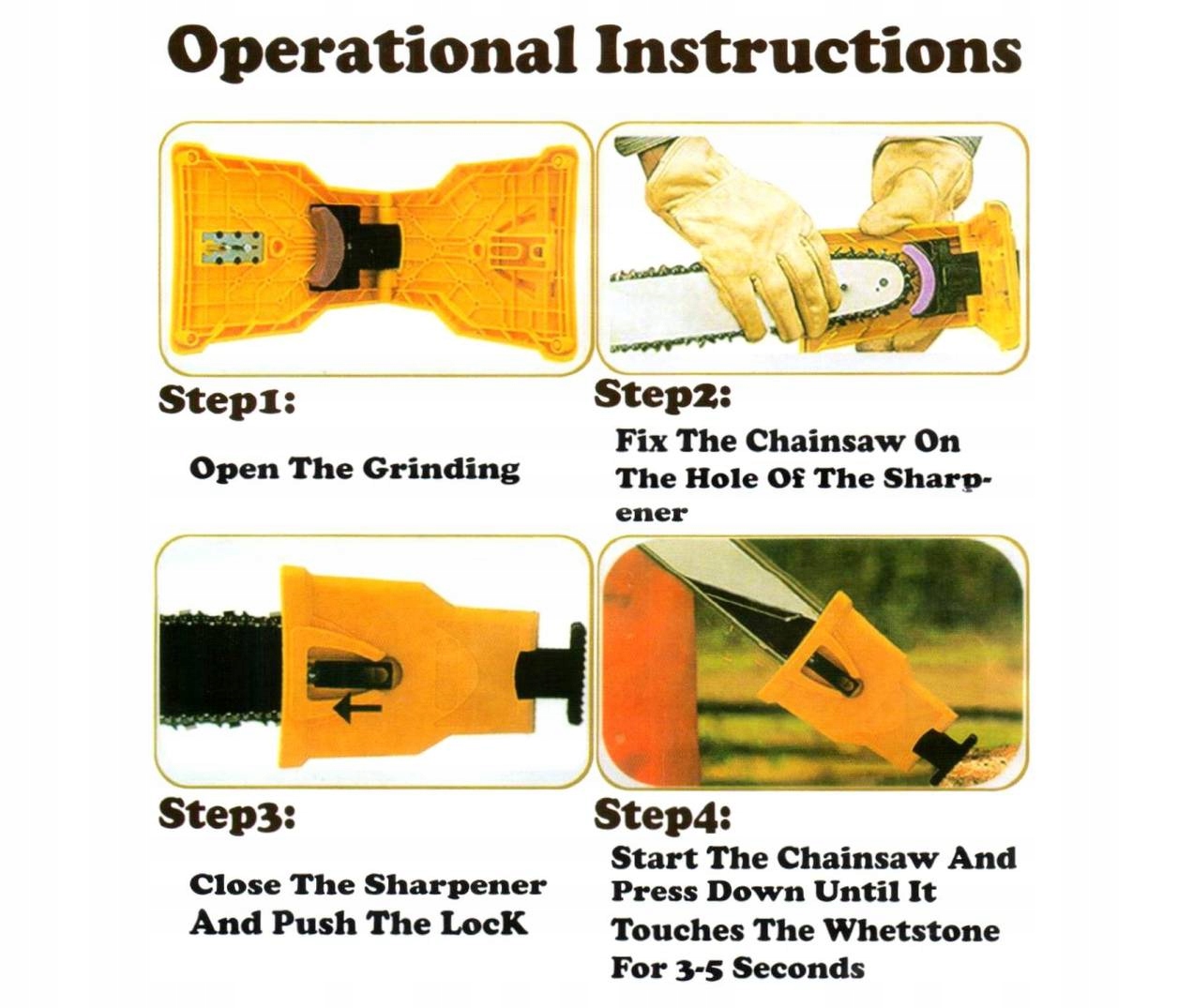 Operational Instructions

Step1:

Open The Grinding

Step2:

Fix The Chainsaw On The Hole Of The Sharpener

Step3:

Close The Sharpener And Push The LocK

Step4:

Start The Chainsaw And Press Down Until It Touches The Whetstone For 3-5 Seconds