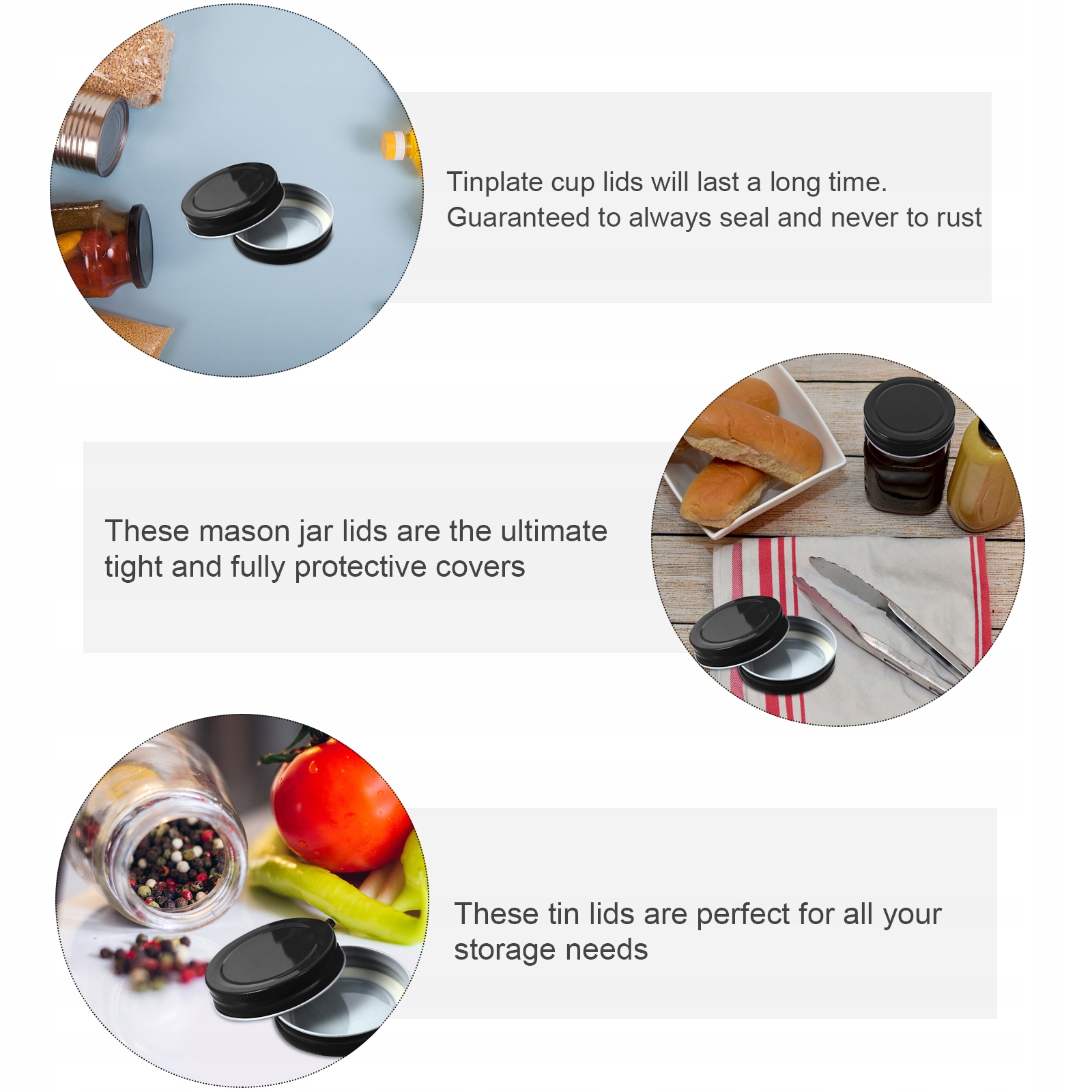 Tinplate cup lids will last a long time. Guaranteed to always seal and never to rust

These mason jar lids are the ultimate tight and fully protective covers

These tin lids are perfect for all your storage needs