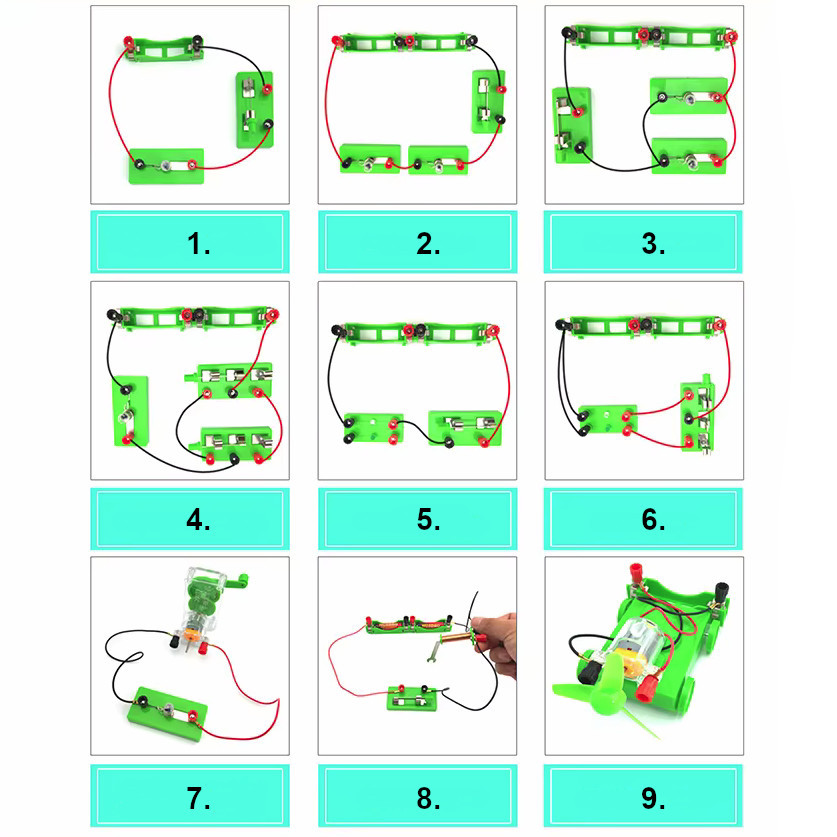 1.

2.

3.

4.

5.

6.

7.

8.

9.