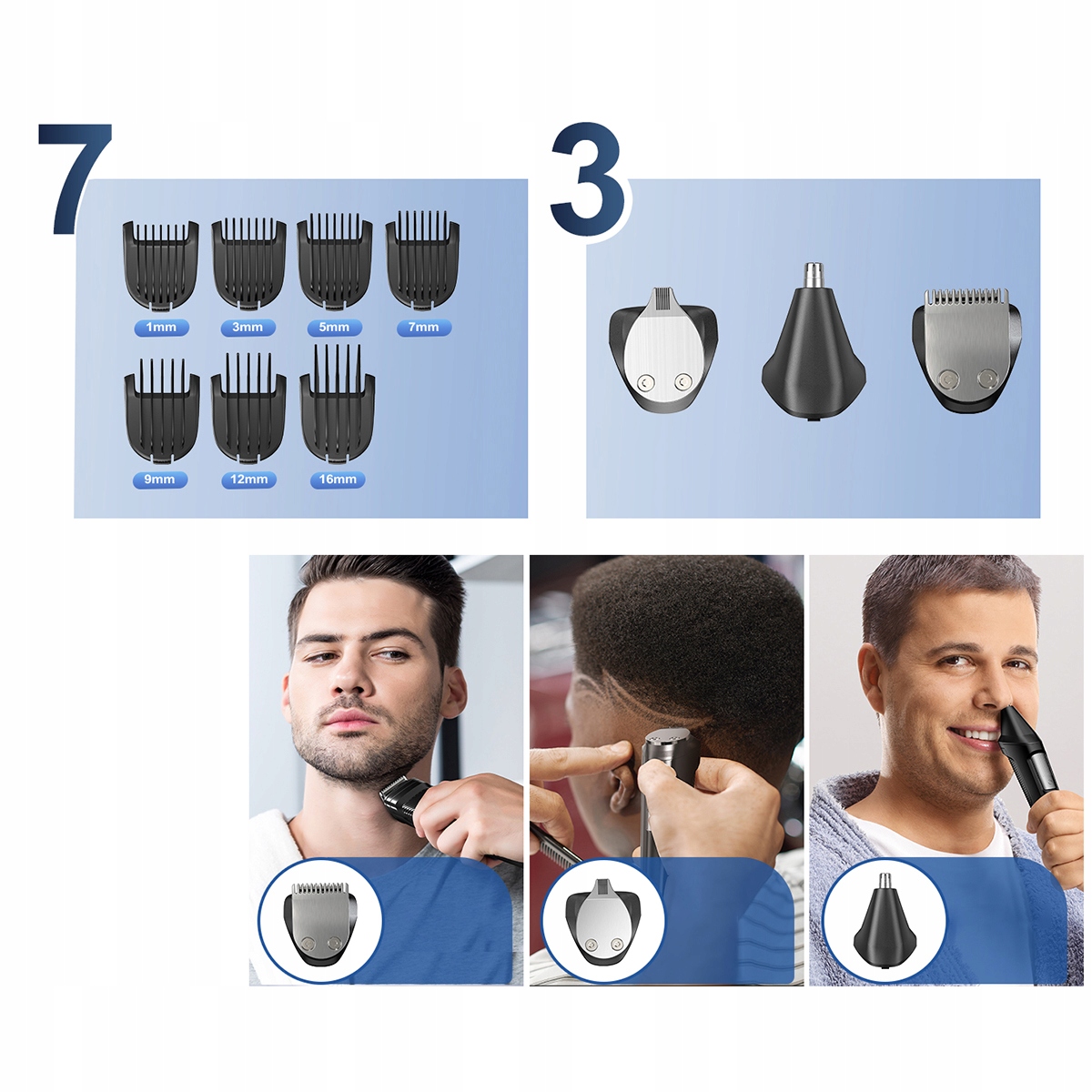 7

1mm 3mm 5mm 7mm

9mm 12mm 16mm

3