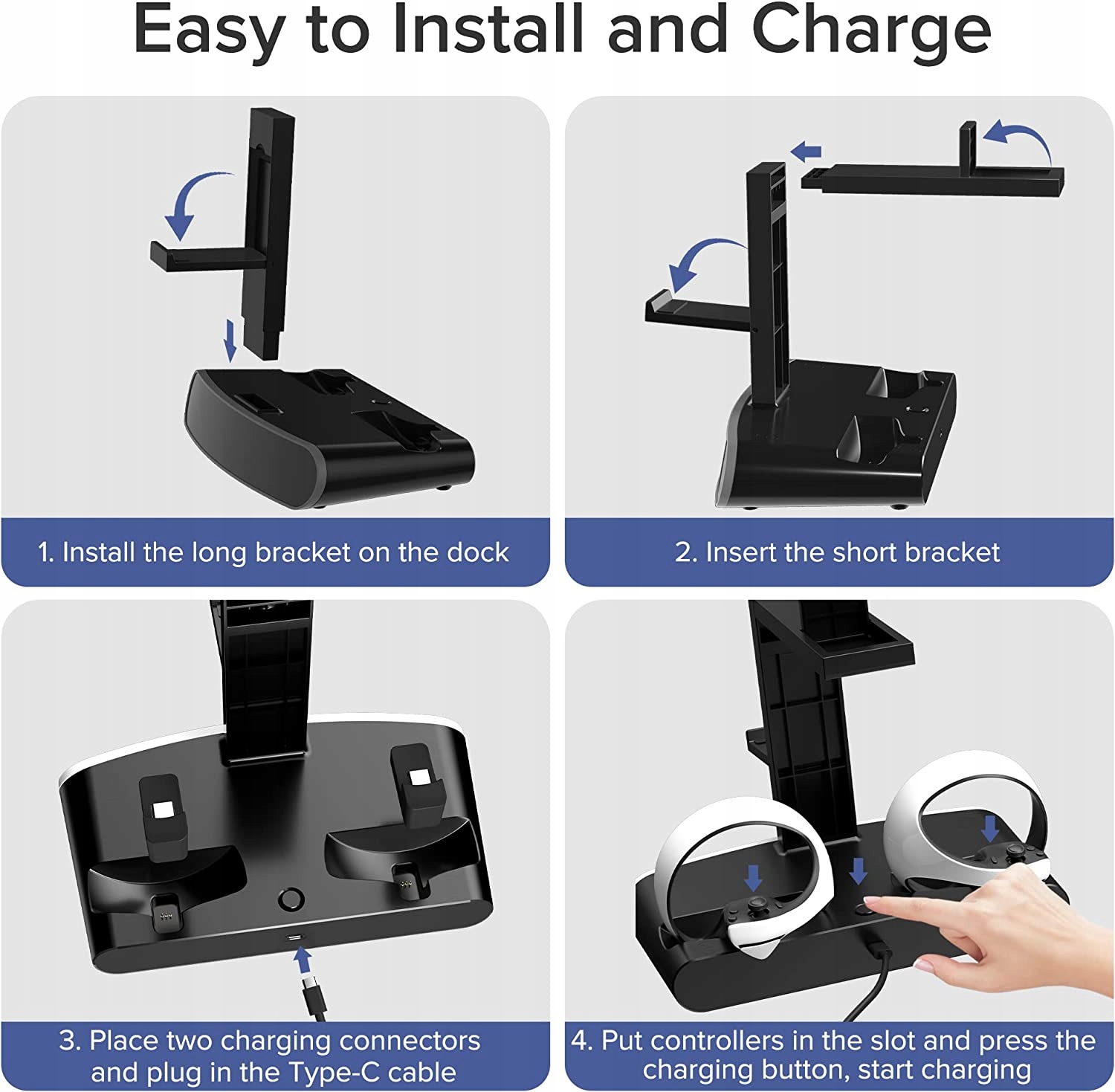 Easy to Install and Charge

1. Install the long bracket on the dock

2. Insert the short bracket

3. Place two charging connectors and plug in the Type-C cable

4. Put controllers in the slot and press the charging button, start charging