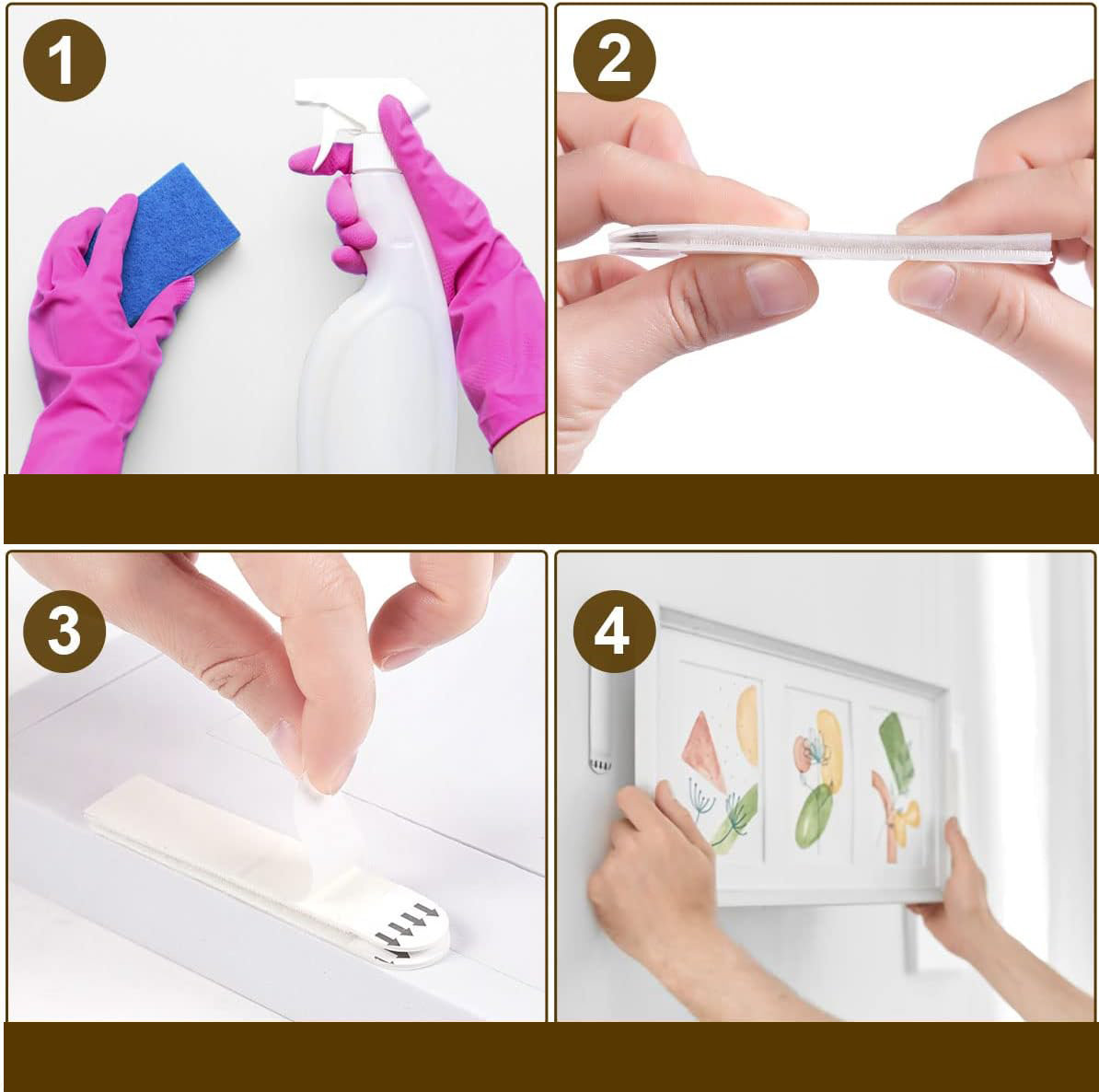 1

2

3

4