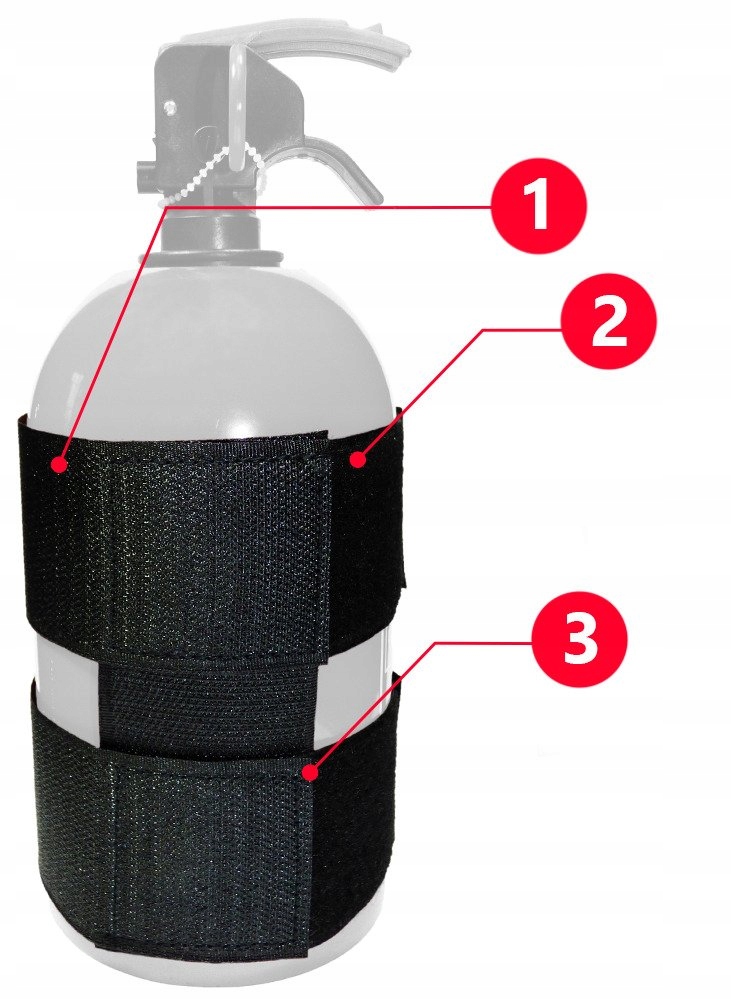 1

2

3