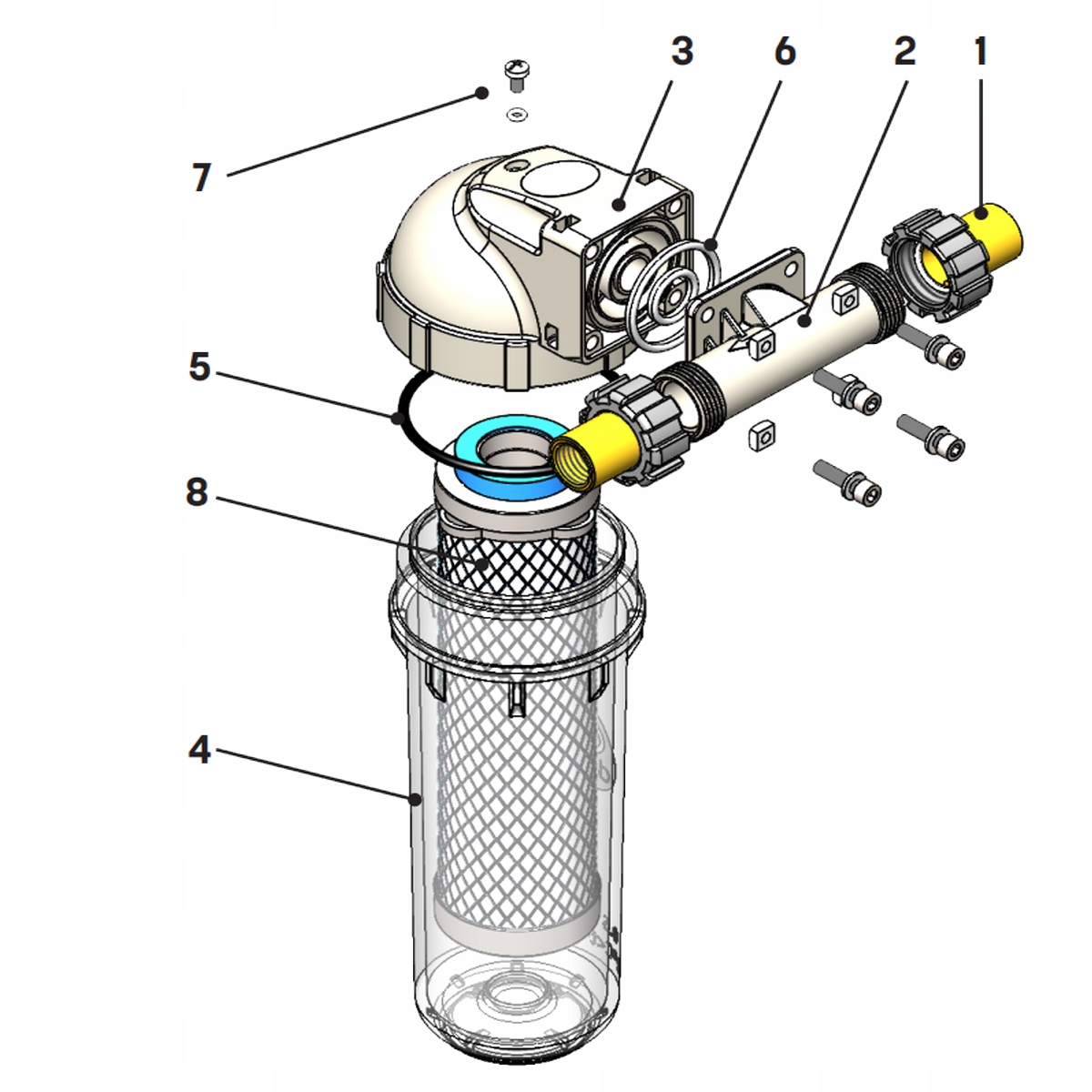 3
6
2
1
7
5
8
4