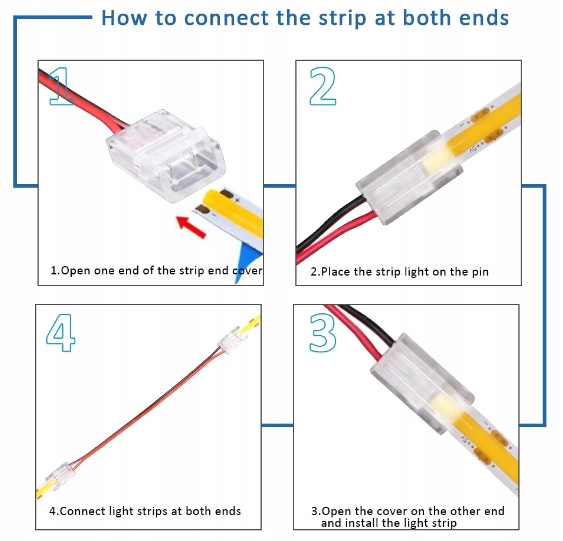 How to connect the strip at both ends

1

1.Open one end of the strip end cover

2

2.Place the strip light on the pin

4

4.Connect light strips at both ends

3

3.Open the cover on the other end and install the light strip