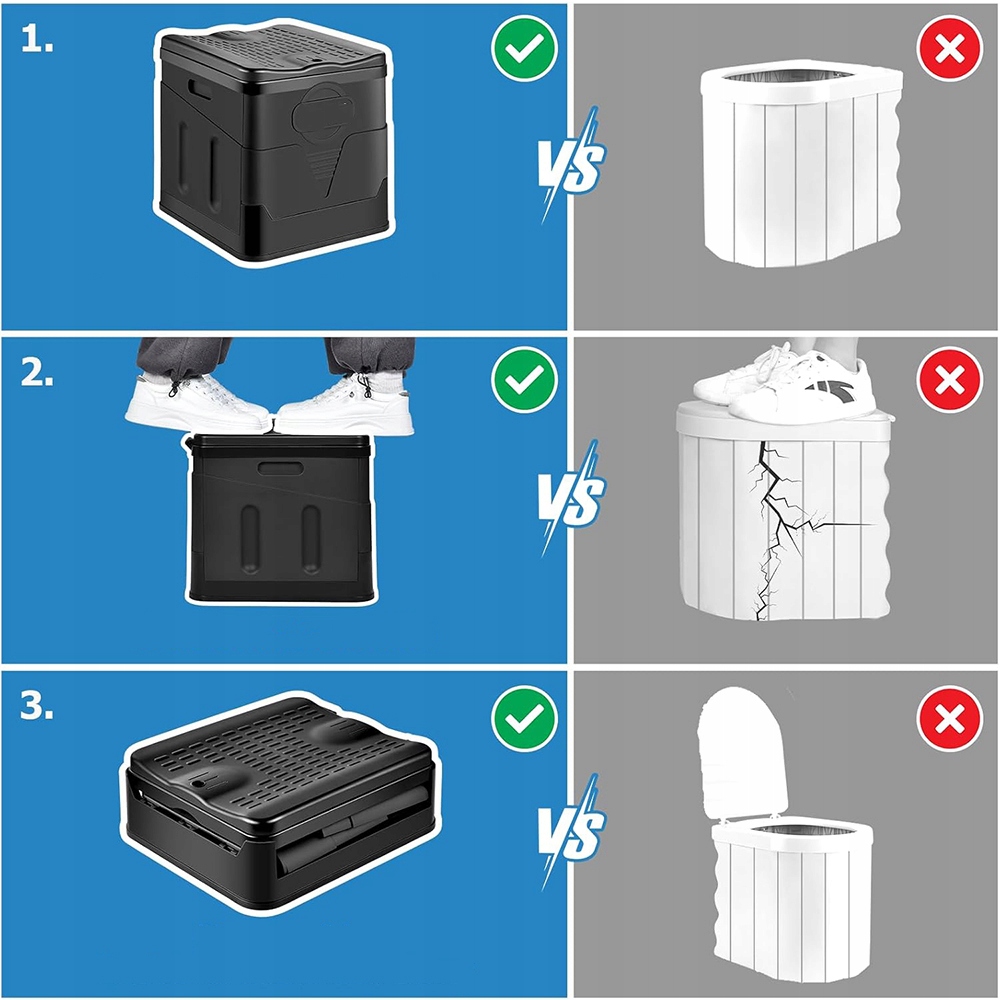 1.

VS

2.

VS

3.

VS