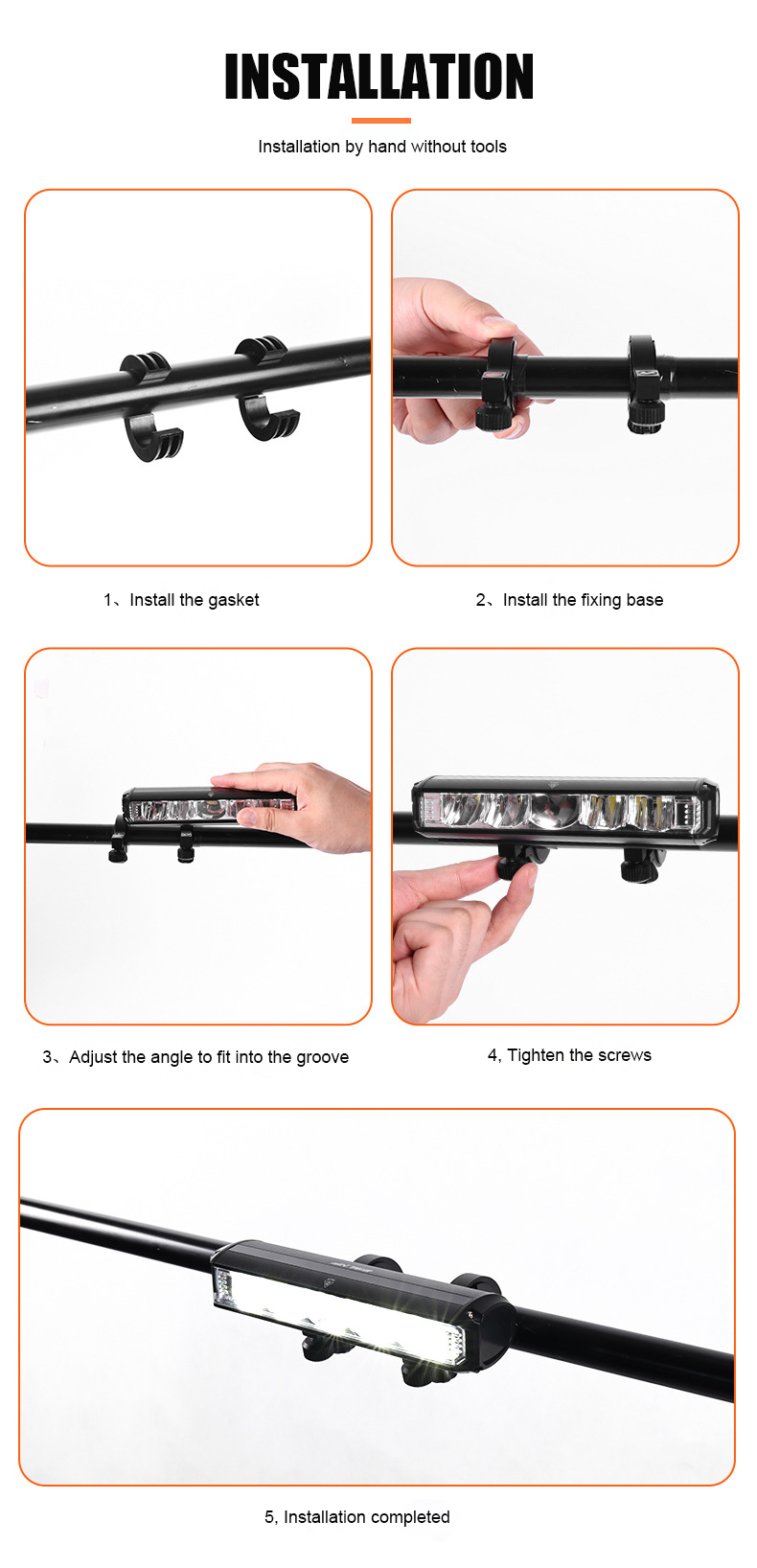 INSTALLATION

Installation by hand without tools

1、Install the gasket

2、Install the fixing base

3、Adjust the angle to fit into the groove

4, Tighten the screws

5, Installation completed