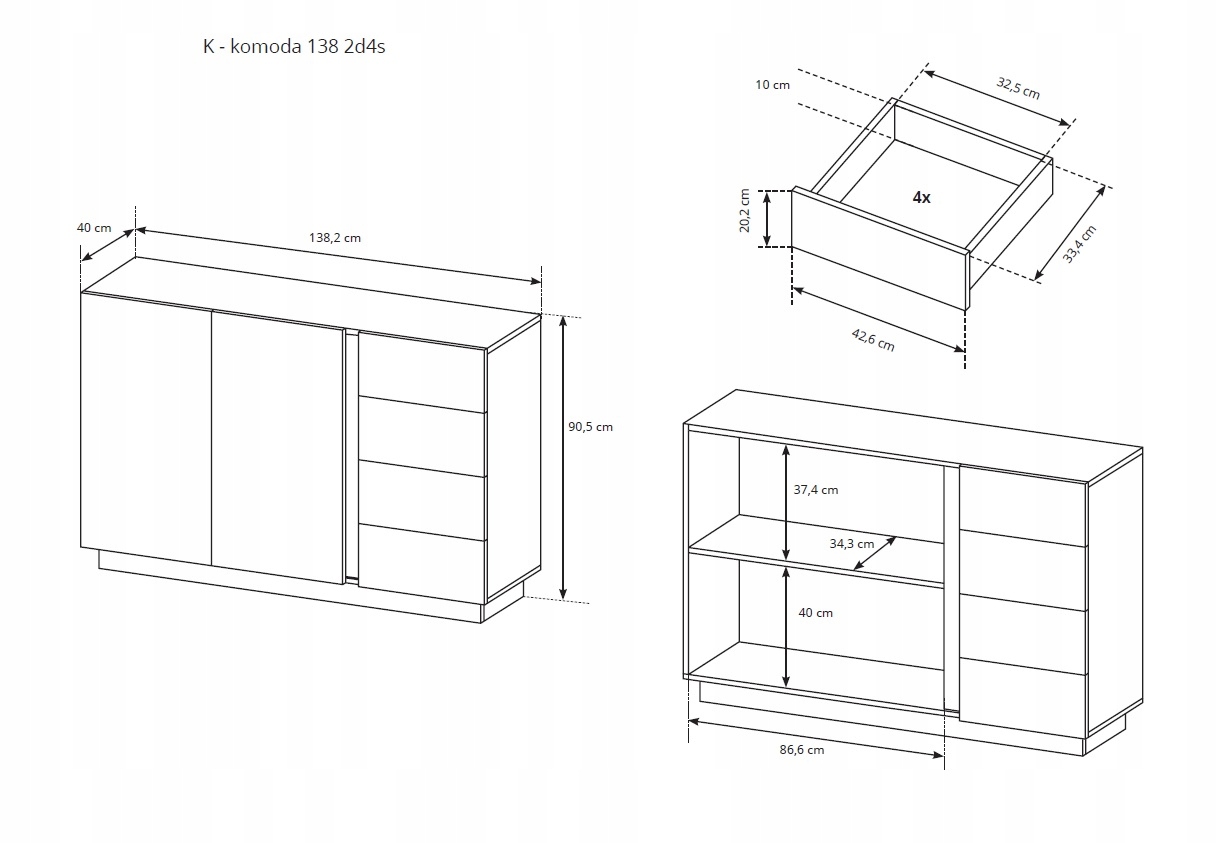 K - komoda 138 2d4s

40 cm
138,2 cm
90,5 cm

10 cm
32,5 cm
4x
20,2 cm
33,4 cm
42,6 cm

37,4 cm
34,3 cm
40 cm
86,6 cm