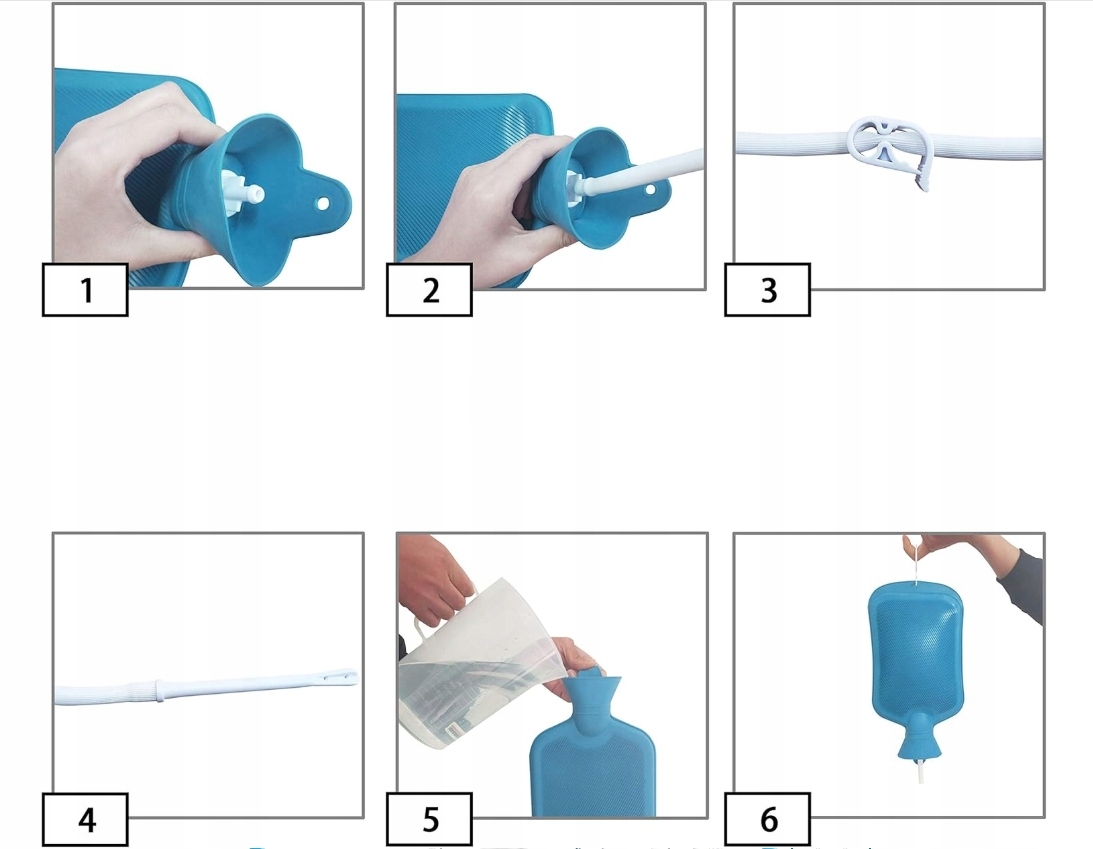 1

2

3

4

5

6