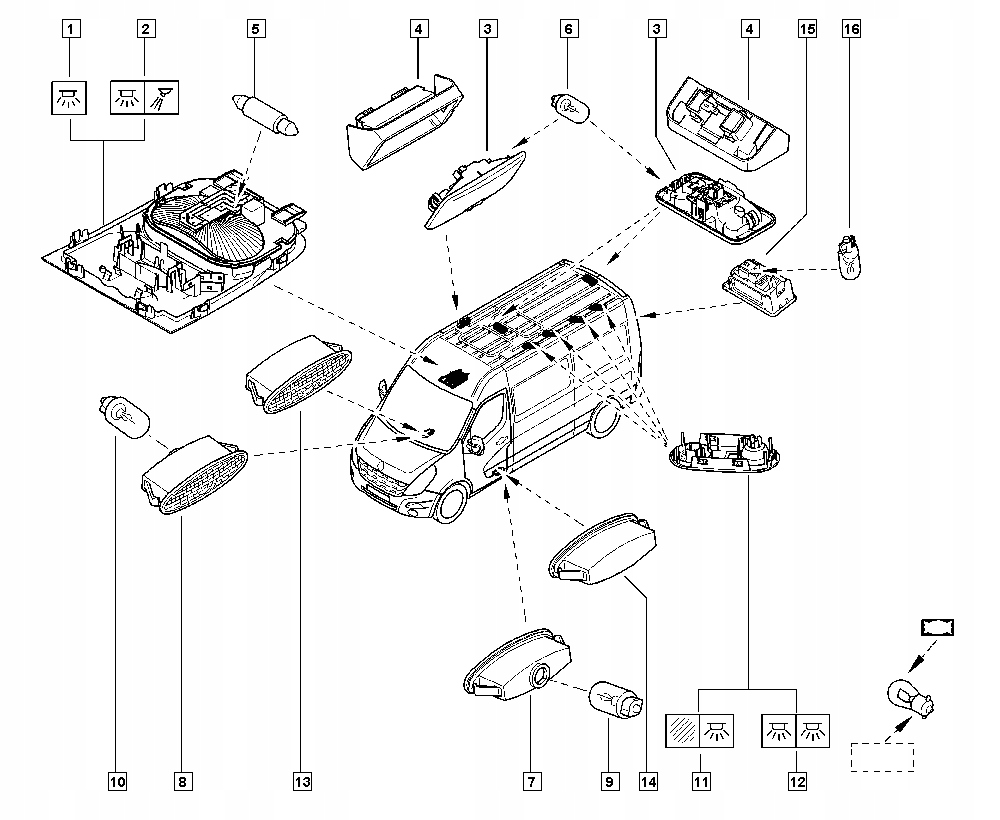 1
2
5
4
3
6
3
4
15
16
10
8
13
7
9
14
11
12