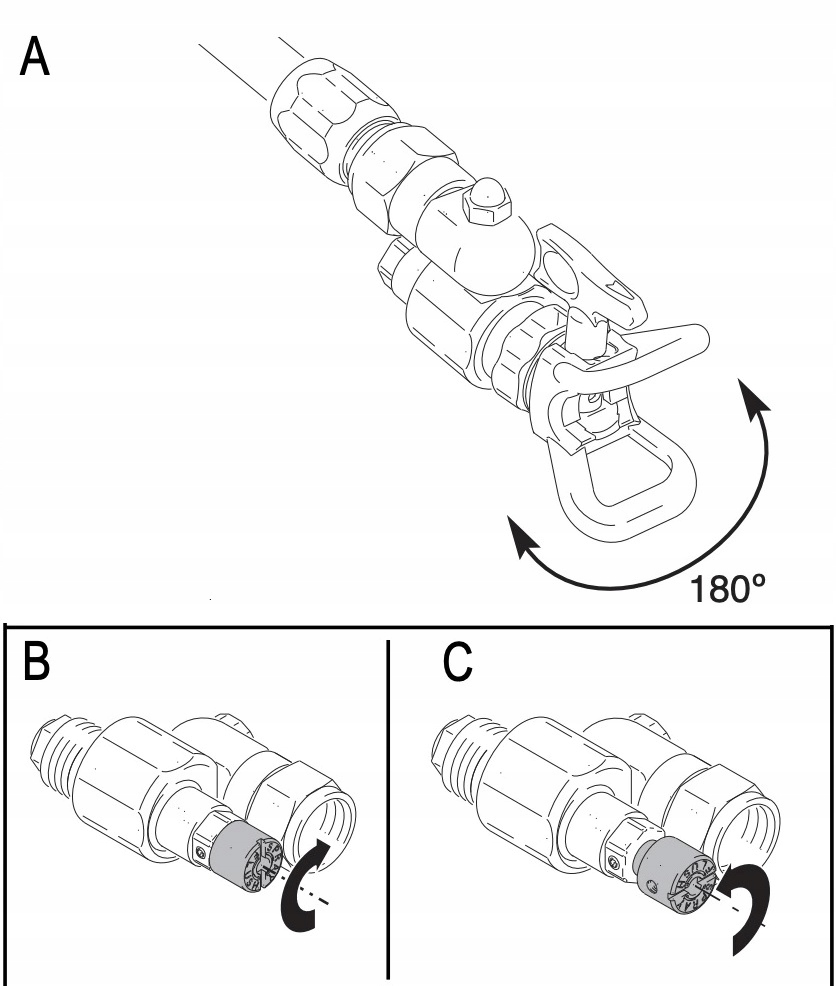 A

180º

B

C