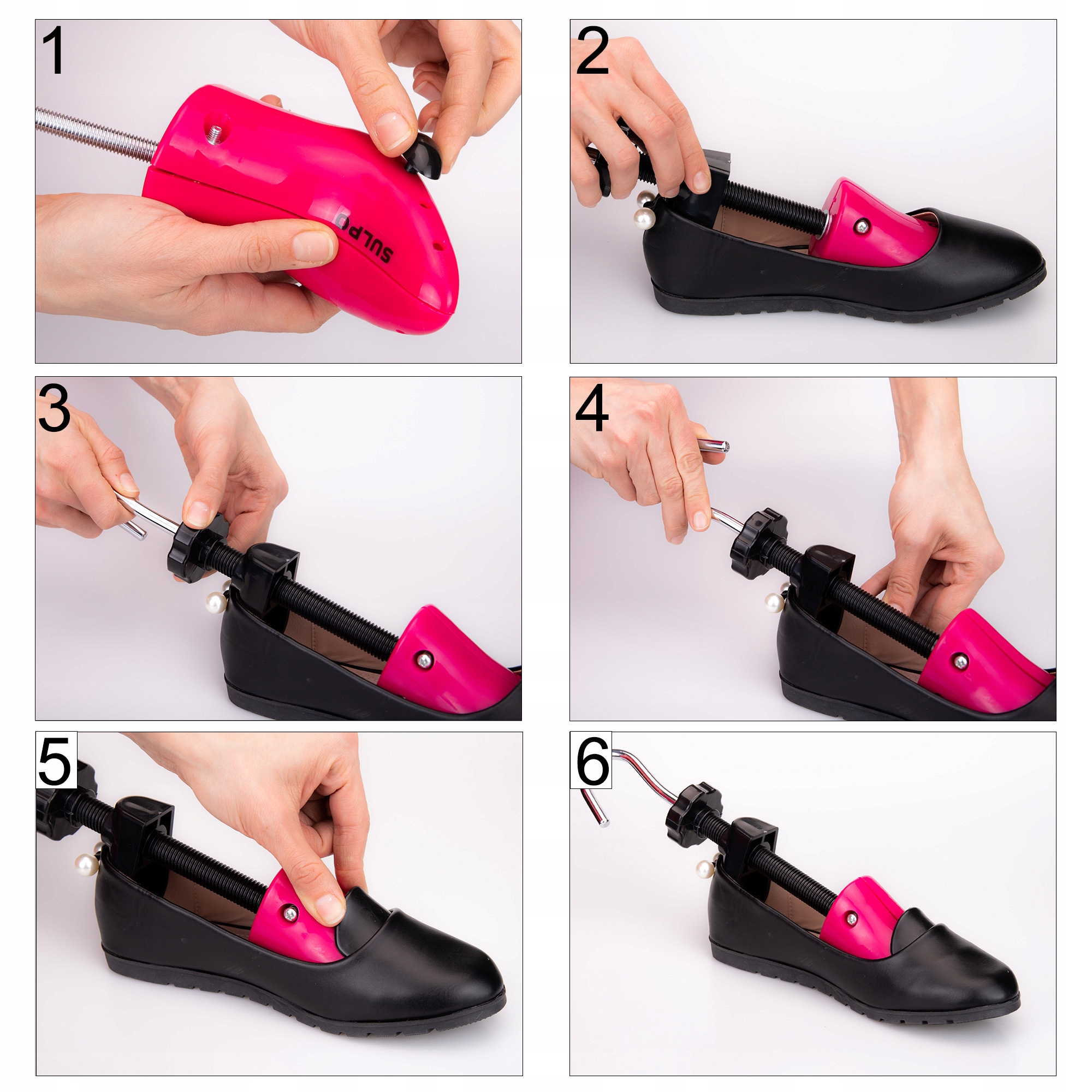 1

SULPO

2

3

4

5

6