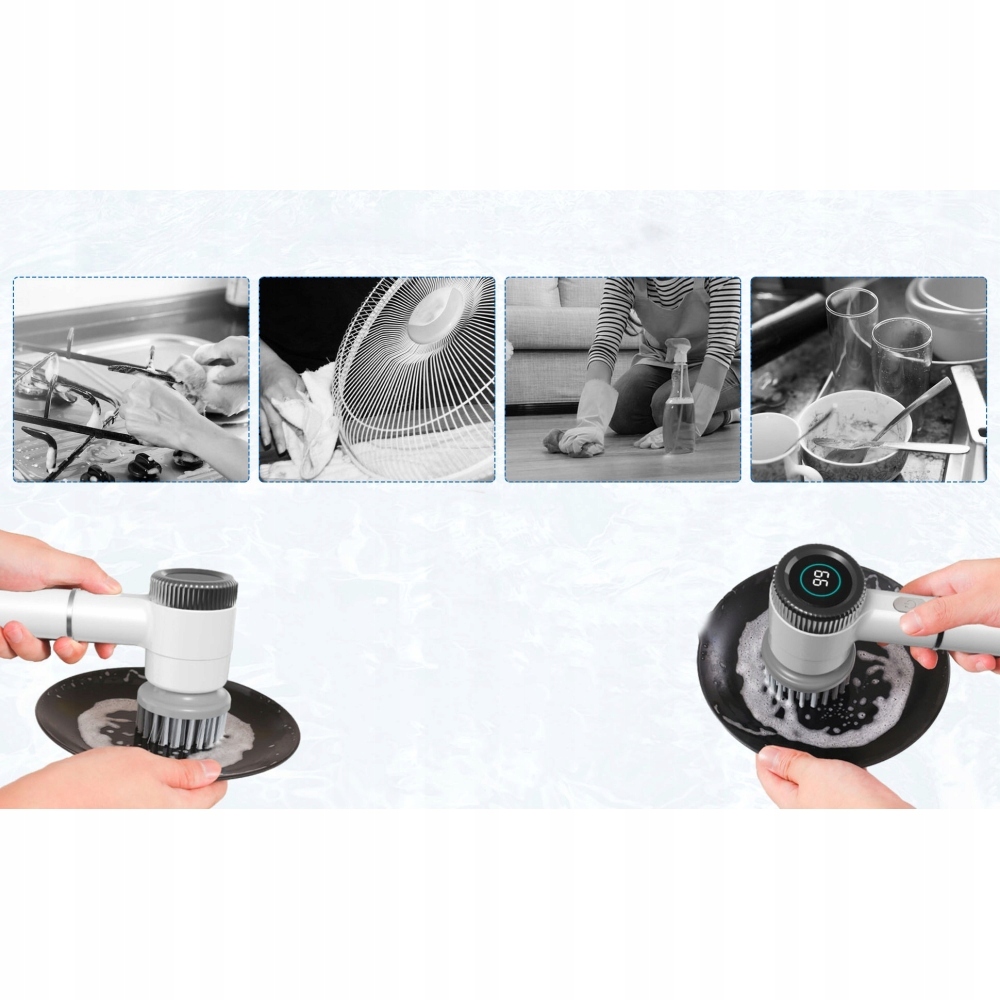 99