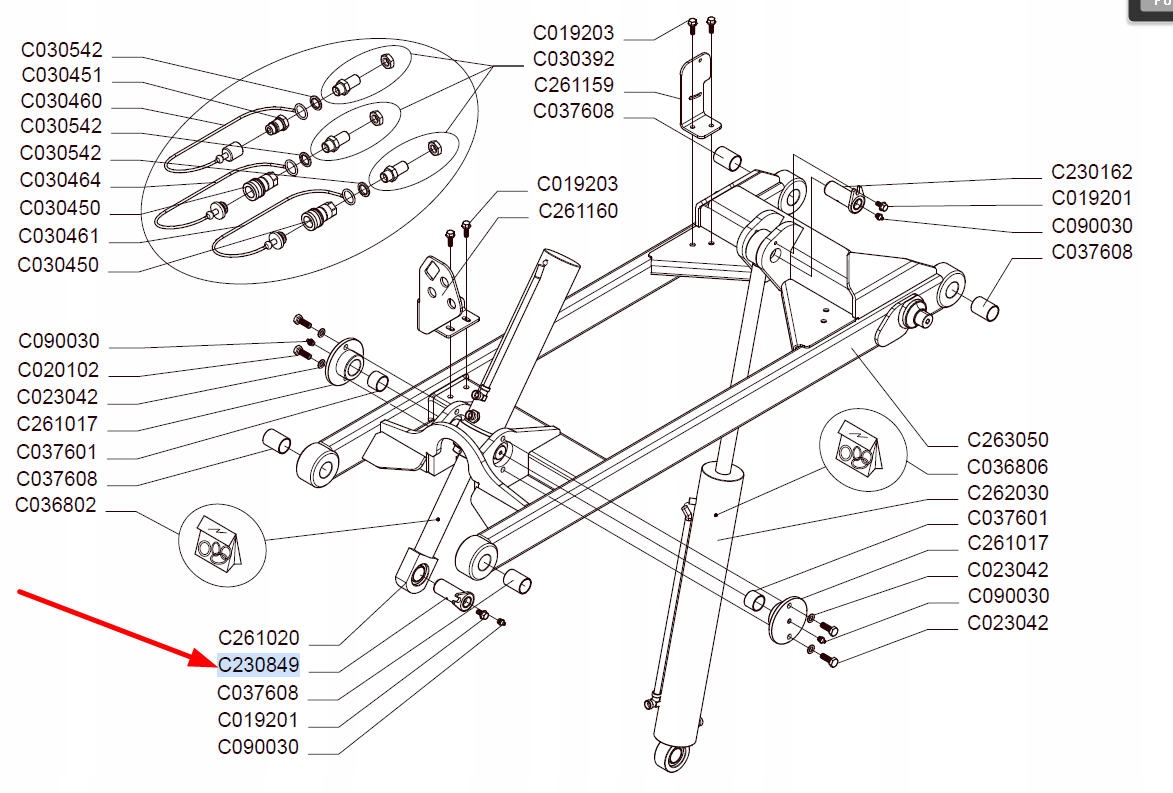 C030542
C030451
C030460
C030542
C030542
C030464
C030450
C030461
C030450

C019203
C030392
C261159
C037608

C019203
C261160

C230162
C019201
C090030
C037608

C090030
C020102
C023042
C261017
C037601
C037608
C036802

C263050
C036806
C262030
C037601
C261017
C023042
C090030
C023042

C261020
C230849
C037608
C019201
C090030