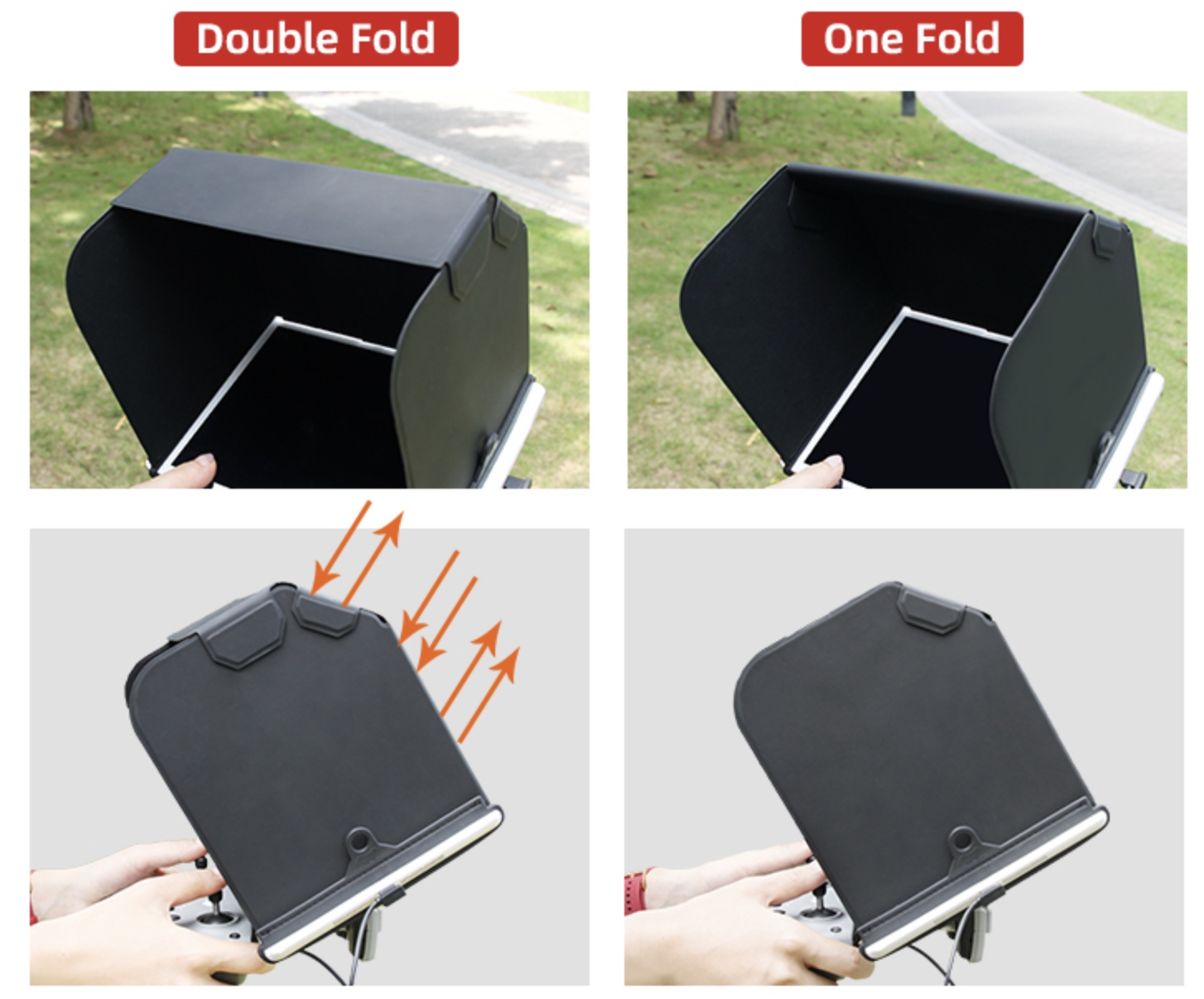 Double Fold

One Fold