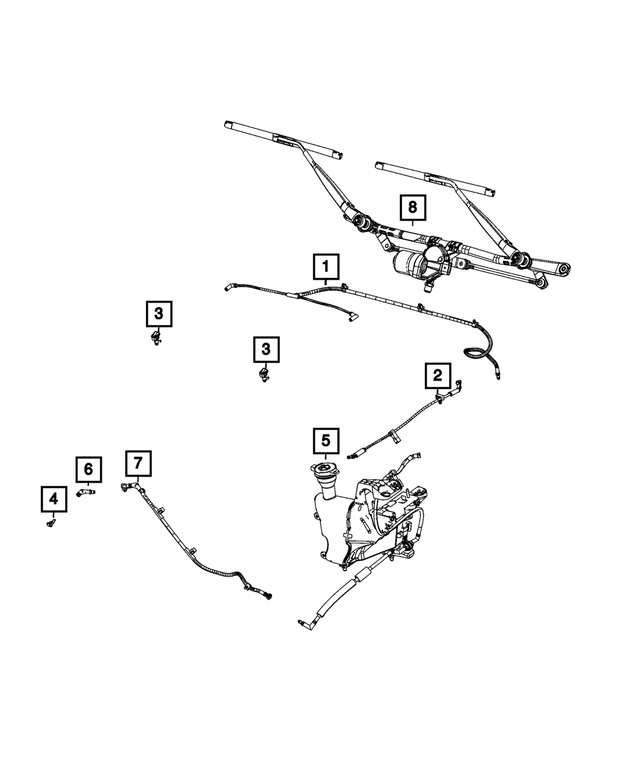 8
1
3
3
2
5
6
7
4