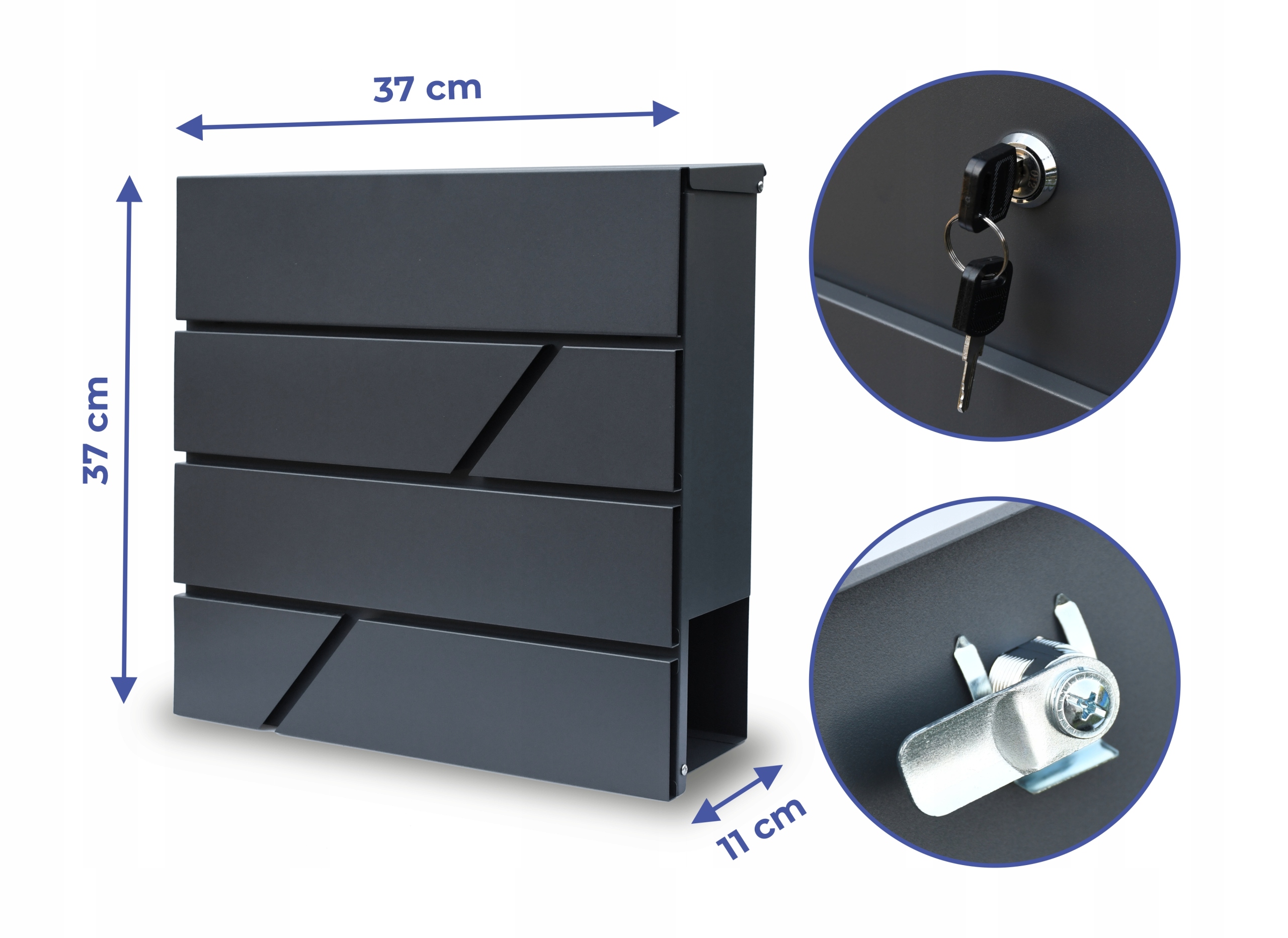 37 cm

37 cm

11 cm